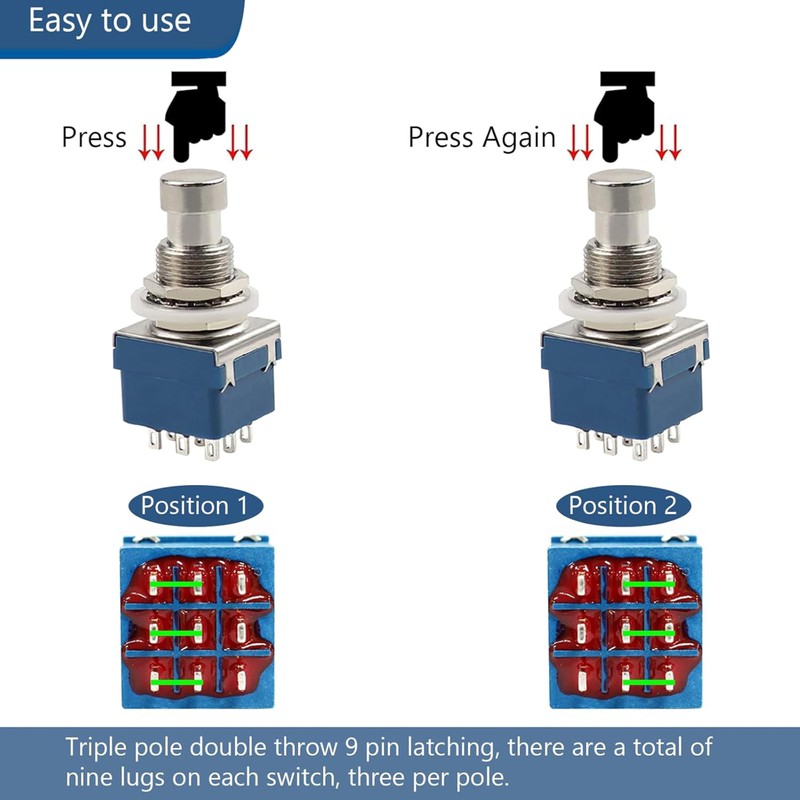 Easy to use

Press

Press Again

Position 1

Position 2

Triple pole double throw 9 pin latching, there are a total of nine lugs on each switch, three per pole.