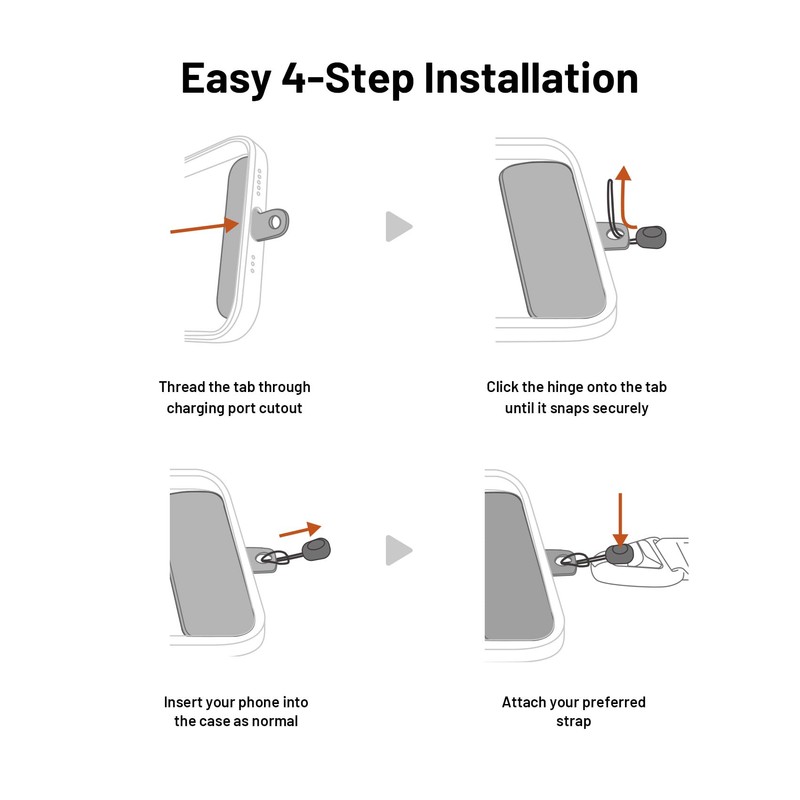 Easy 4-Step Installation

Thread the tab through charging port cutout

Click the hinge onto the tab until it snaps securely

Insert your phone into the case as normal

Attach your preferred strap