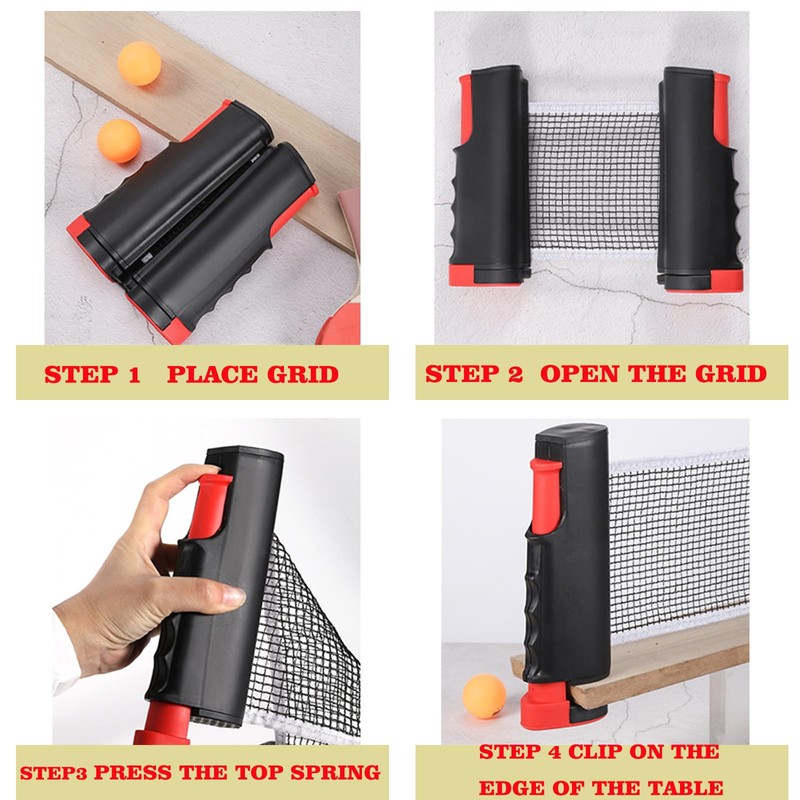 STEP 1 PLACE GRID

STEP 2 OPEN THE GRID

STEP3 PRESS THE TOP SPRING

STEP 4 CLIP ON THE EDGE OF THE TABLE