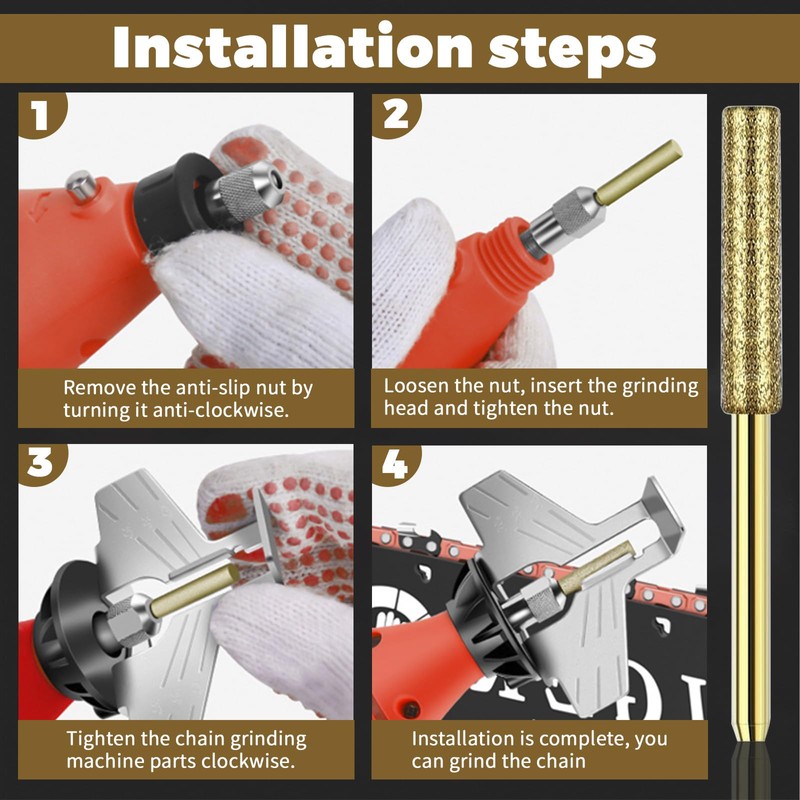 Installation steps

1

Remove the anti-slip nut by turning it anti-clockwise.

2

Loosen the nut, insert the grinding head and tighten the nut.

3

Tighten the chain grinding machine parts clockwise.

4

Installation is complete, you can grind the chain