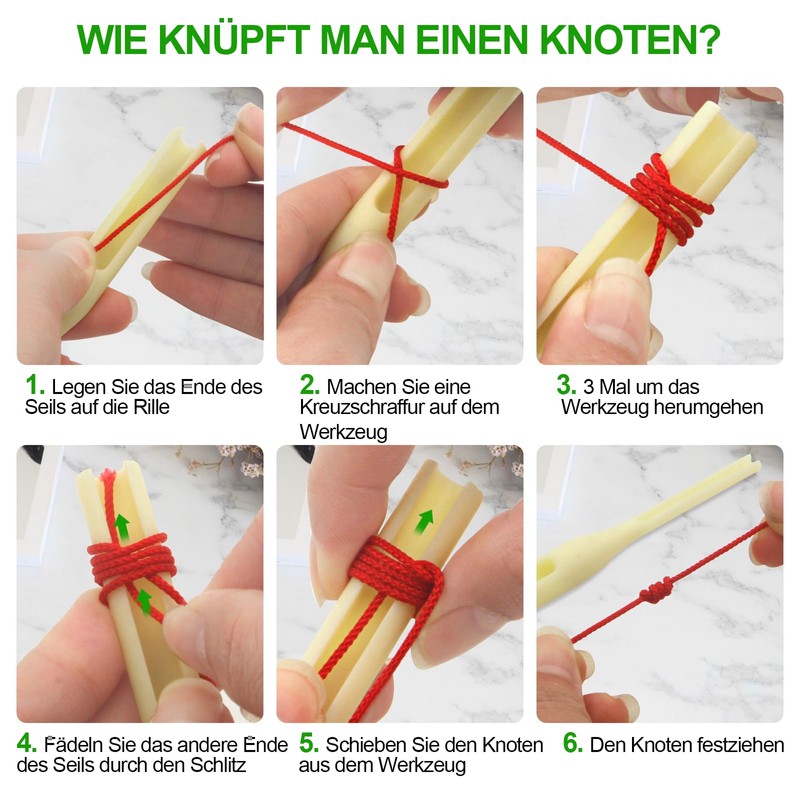 WIE KNÜPFT MAN EINEN KNOTEN?

1. Legen Sie das Ende des Seils auf die Rille

2. Machen Sie eine Kreuzschraffur auf dem Werkzeug

3. 3 Mal um das Werkzeug herumgehen

4. Fädeln Sie das andere Ende des Seils durch den Schlitz

5. Schieben Sie den Knoten aus dem Werkzeug

6. Den Knoten festziehen