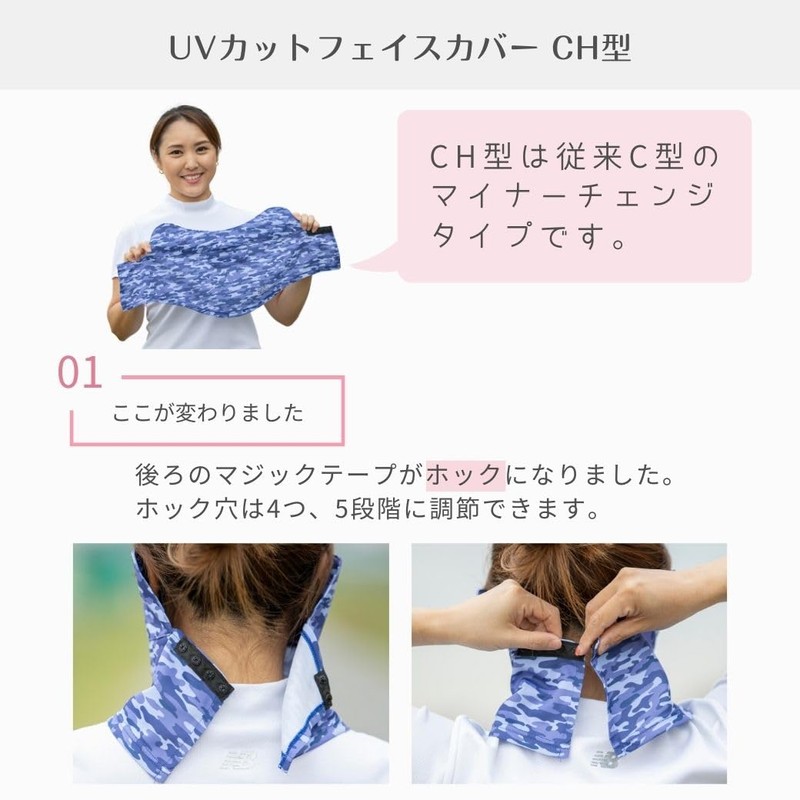 UVカットフェイスカバー CH型

CH型は従来C型のマイナーチェンジタイプです。

01

ここが変わりました

後ろのマジックテープがホックになりました。
ホック穴は4つ、5段階に調節できます。