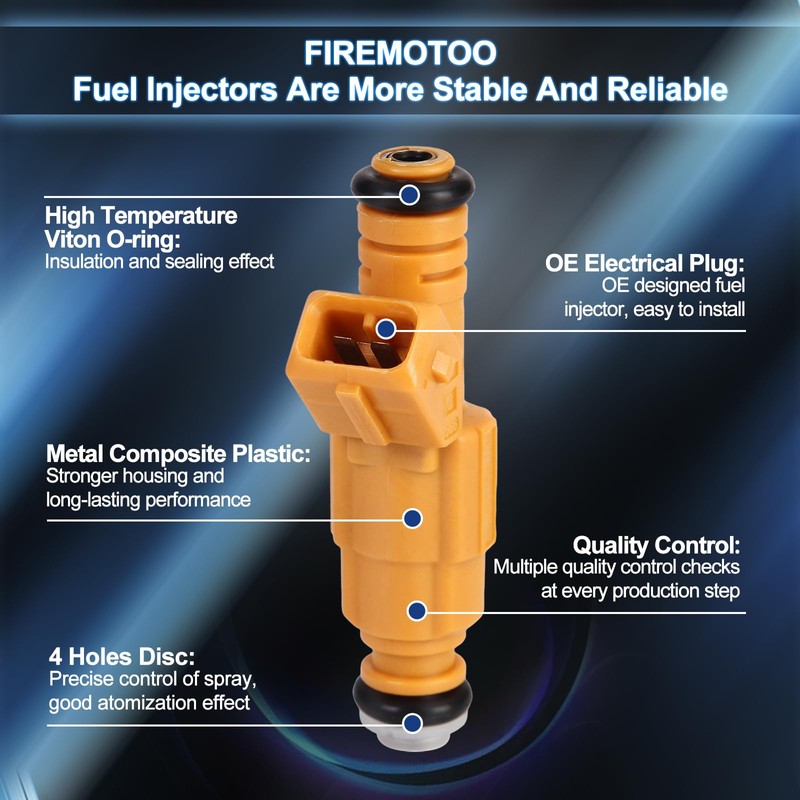 FIREMOTOO
Fuel Injectors Are More Stable And Reliable

High Temperature Viton O-ring:
Insulation and sealing effect

OE Electrical Plug:
OE designed fuel injector, easy to install

Metal Composite Plastic:
Stronger housing and long-lasting performance

Quality Control:
Multiple quality control checks at every production step

4 Holes Disc:
Precise control of spray, good atomization effect