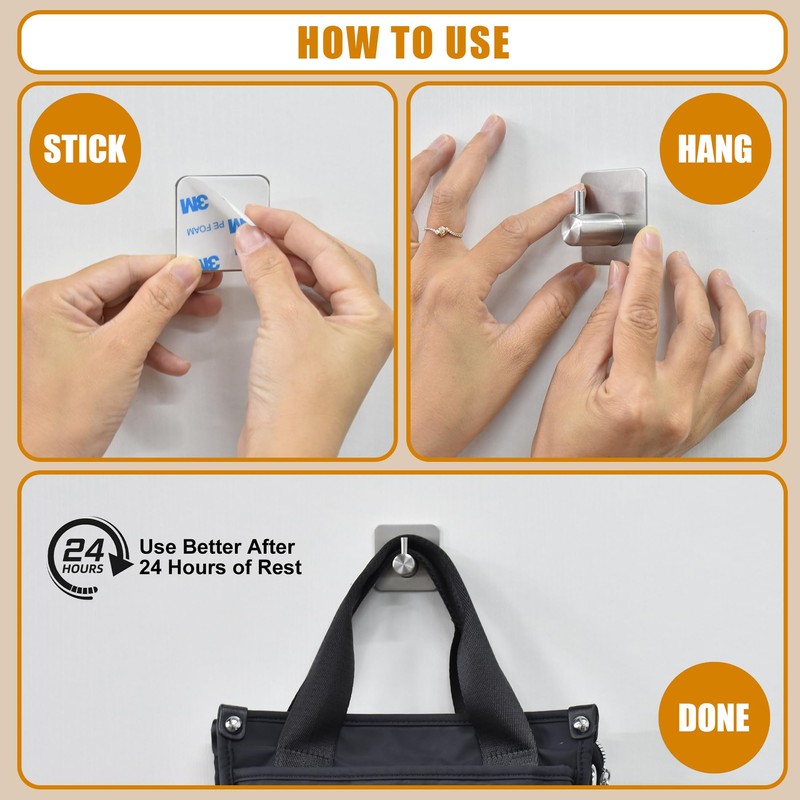 HOW TO USE

STICK

3M
PE FOAM
3M

HANG

24 HOURS
Use Better After 24 Hours of Rest

DONE