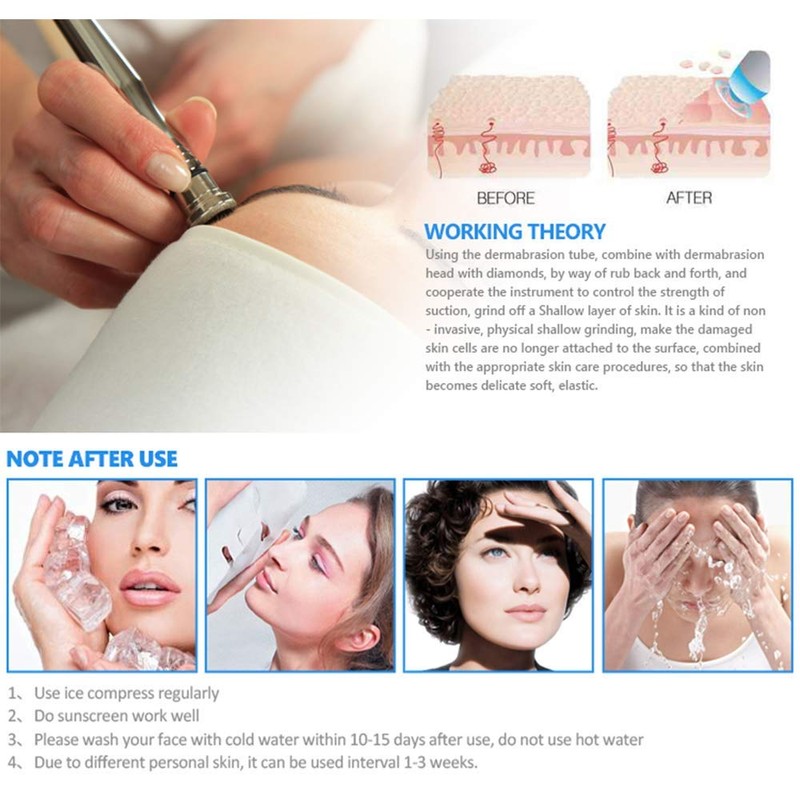 BEFORE

AFTER

WORKING THEORY

Using the dermabrasion tube, combine with dermabrasion head with diamonds, by way of rub back and forth, and cooperate the instrument to control the strength of suction, grind off a Shallow layer of skin. It is a kind of non - invasive, physical shallow grinding, make the damaged skin cells are no longer attached to the surface, combined with the appropriate skin care procedures, so that the skin becomes delicate soft, elastic.

NOTE AFTER USE

1、 Use ice compress regularly
2、 Do sunscreen work well
3、 Please wash your face with cold water within 10-15 days after use, do not use hot water
4、 Due to different personal skin, it can be used interval 1-3 weeks.