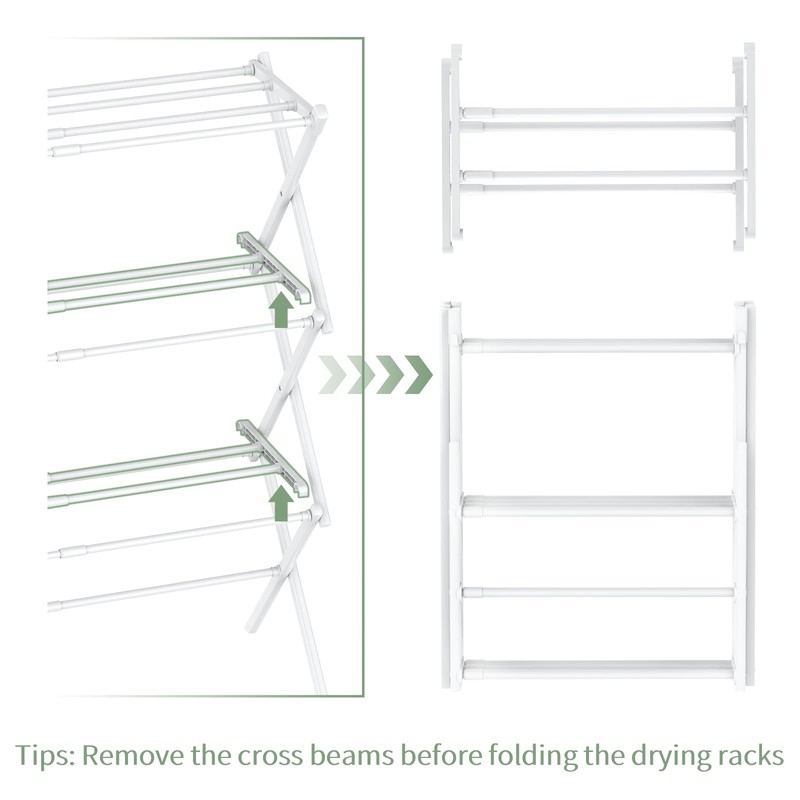 Tips: Remove the cross beams before folding the drying racks