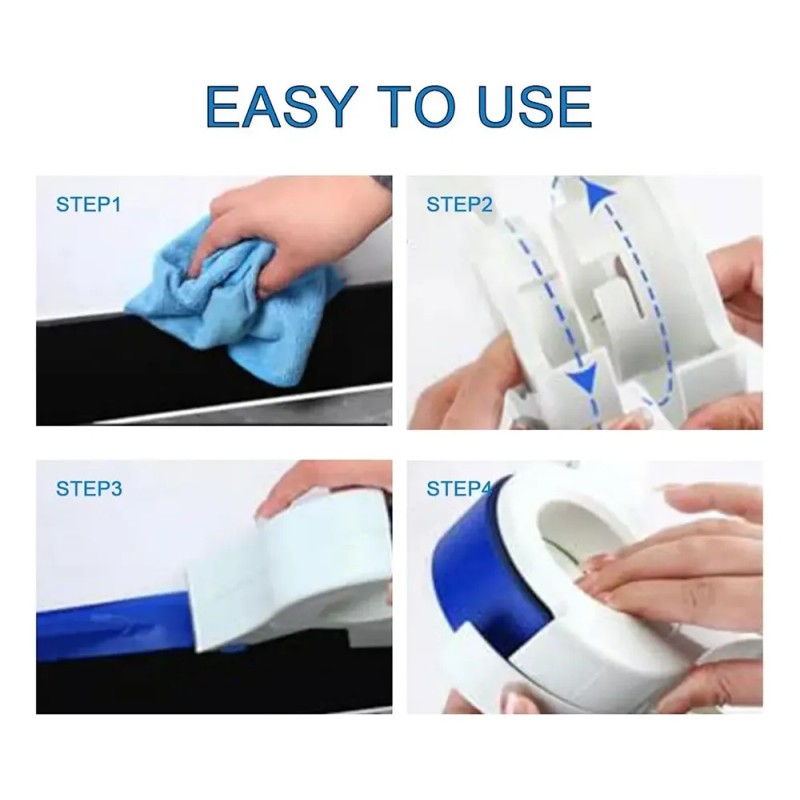 EASY TO USE

STEP1

STEP2

STEP3

STEP4