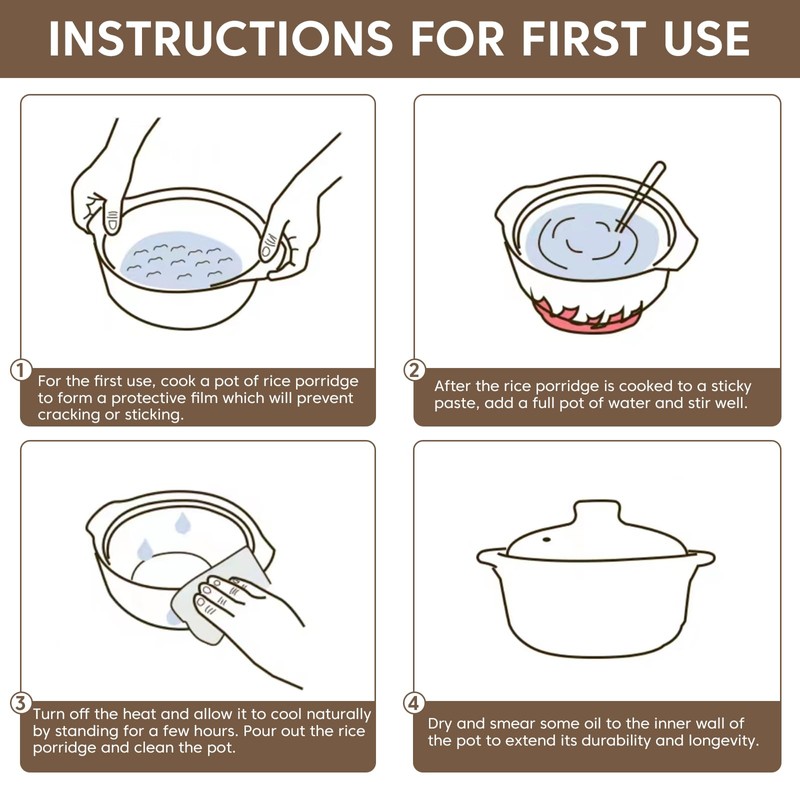 INSTRUCTIONS FOR FIRST USE

1 For the first use, cook a pot of rice porridge to form a protective film which will prevent cracking or sticking.

2 After the rice porridge is cooked to a sticky paste, add a full pot of water and stir well.

3 Turn off the heat and allow it to cool naturally by standing for a few hours. Pour out the rice porridge and clean the pot.

4 Dry and smear some oil to the inner wall of the pot to extend its durability and longevity.