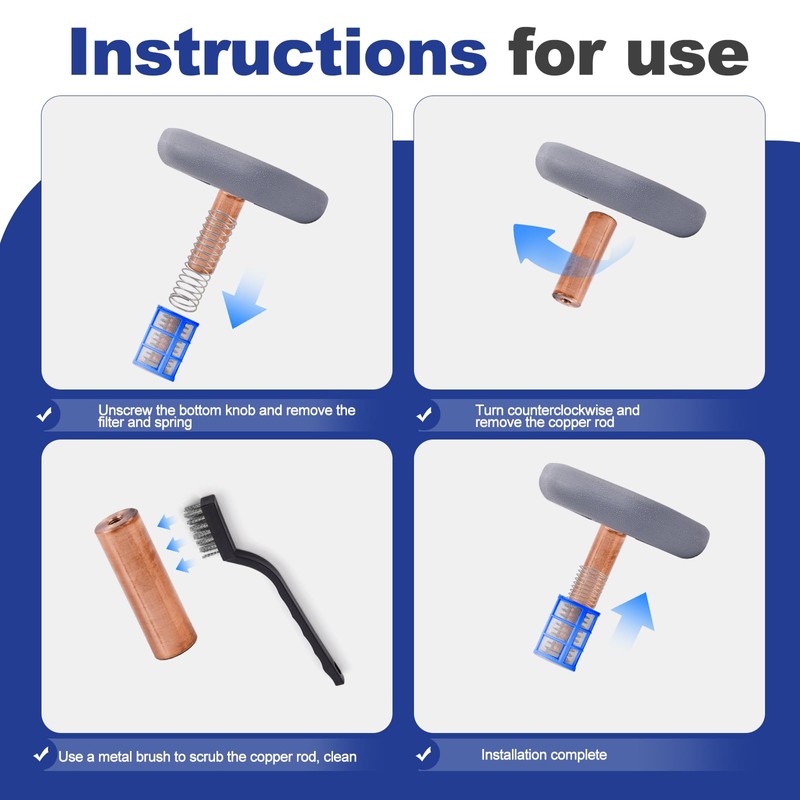 Instructions for use

Unscrew the bottom knob and remove the filter and spring

Turn counterclockwise and remove the copper rod

Use a metal brush to scrub the copper rod, clean

Installation complete