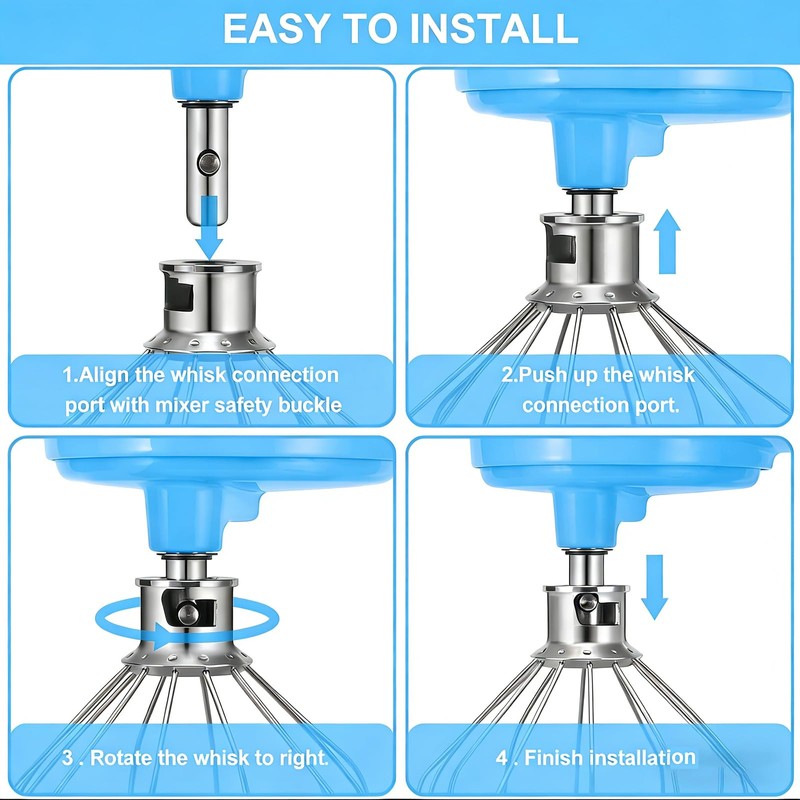 EASY TO INSTALL

1.Align the whisk connection port with mixer safety buckle

2.Push up the whisk connection port.

3 . Rotate the whisk to right.

4 . Finish installation