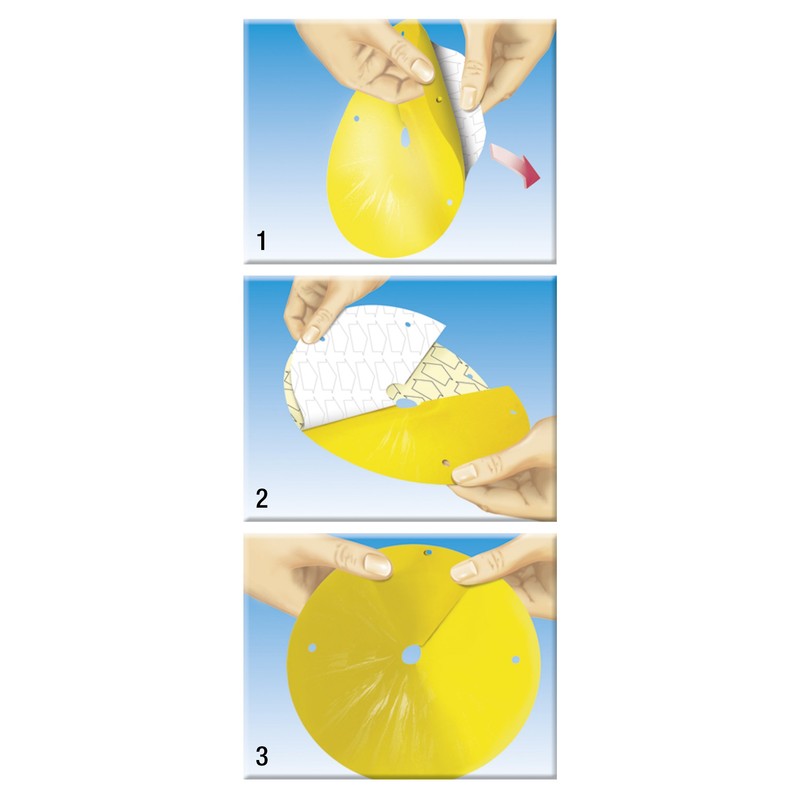 1

2

3