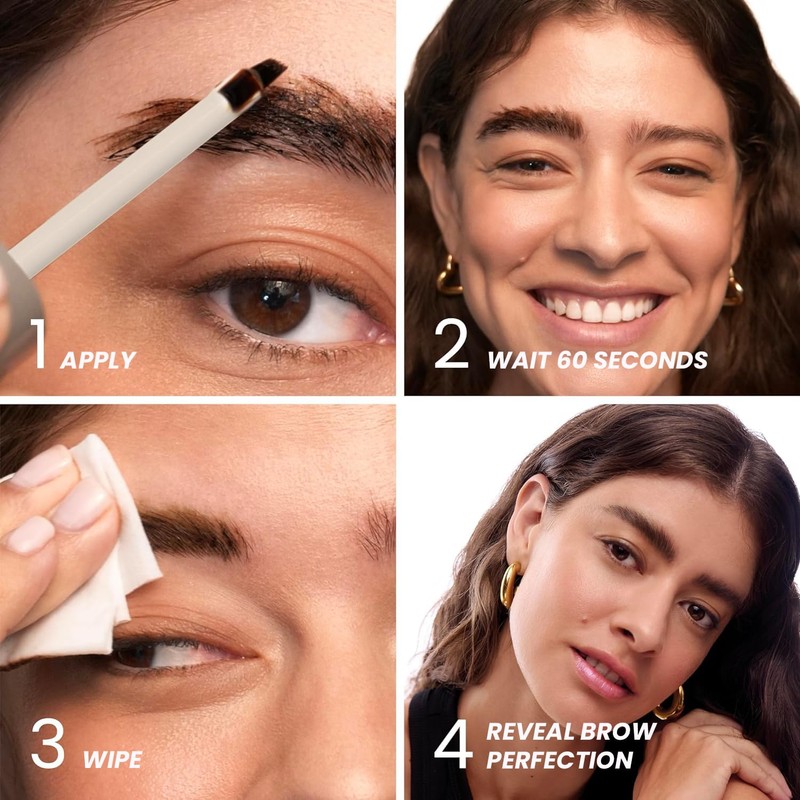 1 APPLY

2 WAIT 60 SECONDS

3 WIPE

4 REVEAL BROW PERFECTION