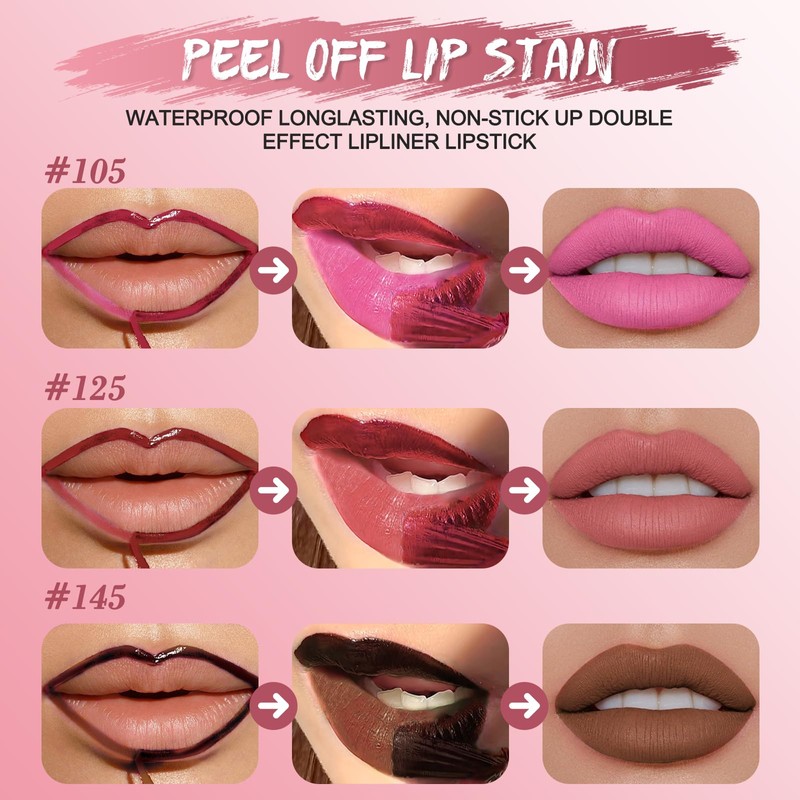 PEEL OFF LIP STAIN

WATERPROOF LONGLASTING, NON-STICK UP DOUBLE EFFECT LIPLINER LIPSTICK

#105

#125

#145