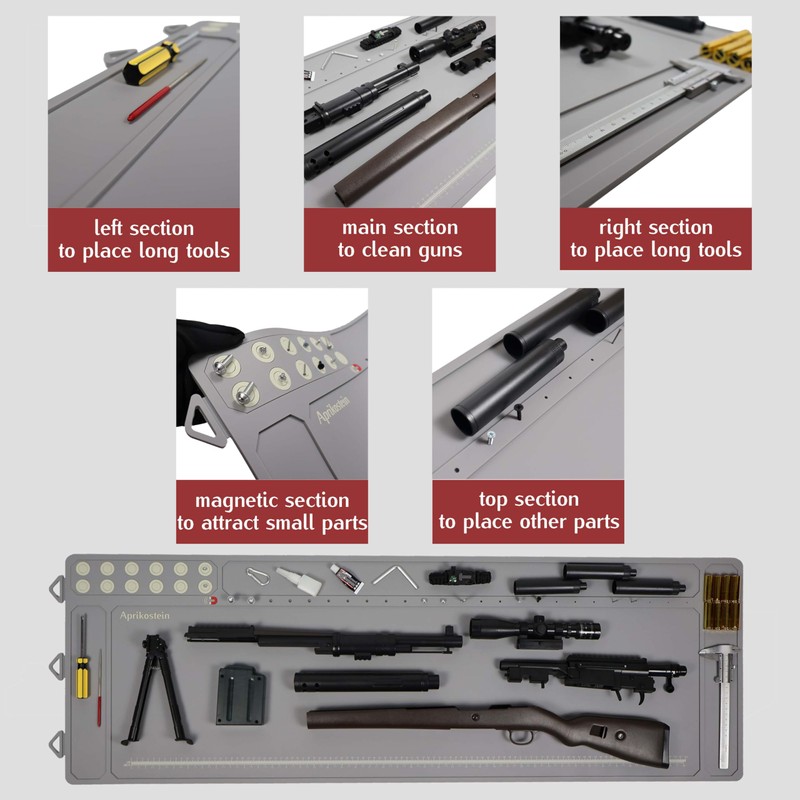 left section
to place long tools

main section
to clean guns

right section
to place long tools

Aprikostein

magnetic section
to attract small parts

top section
to place other parts

Aprikostein