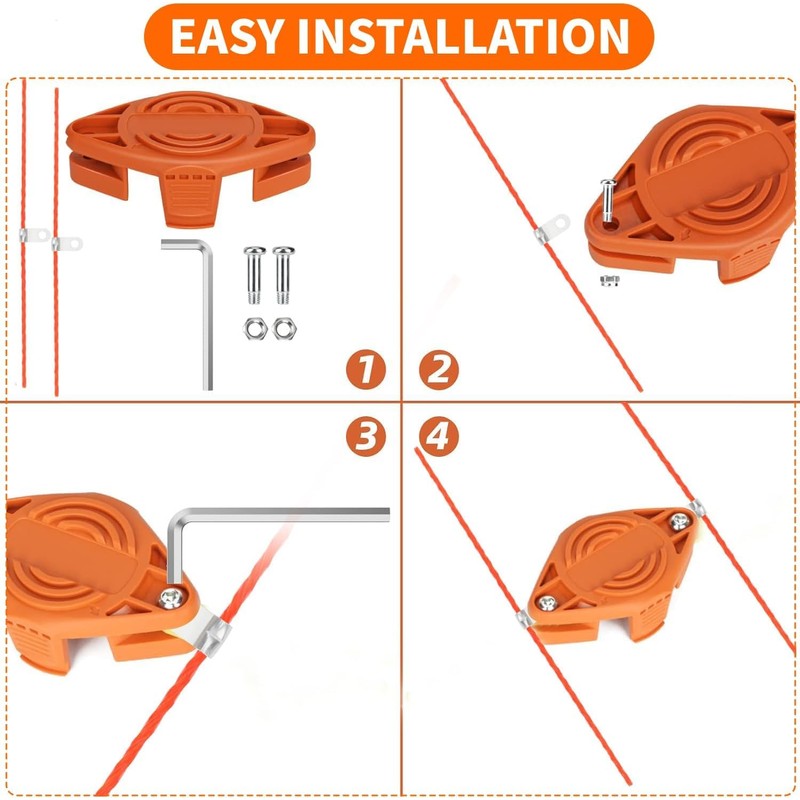 EASY INSTALLATION

1

2

3

4