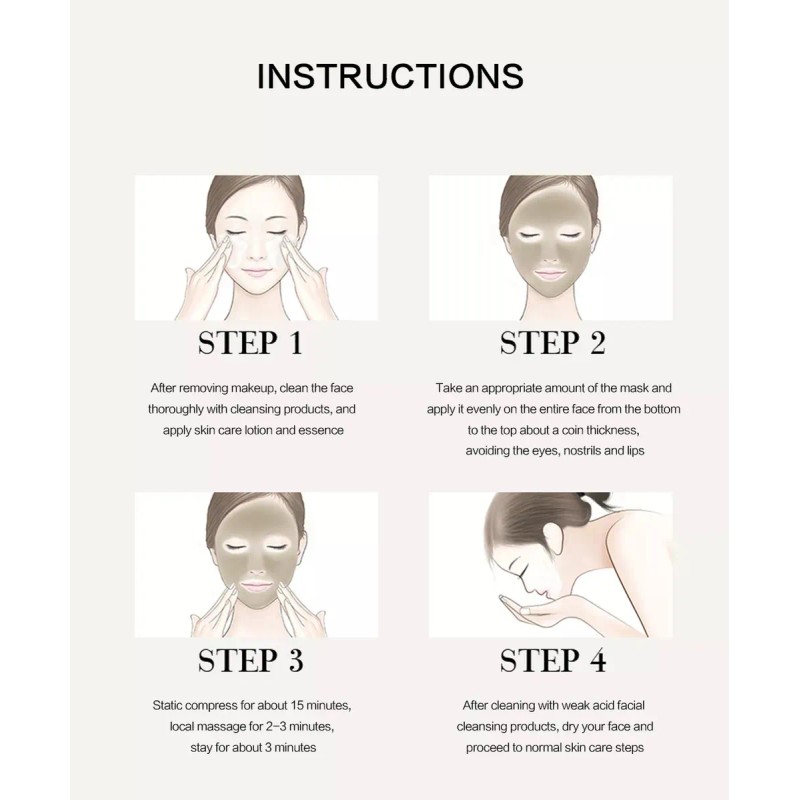 INSTRUCTIONS

STEP 1

After removing makeup, clean the face thoroughly with cleansing products, and apply skin care lotion and essence

STEP 2

Take an appropriate amount of the mask and apply it evenly on the entire face from the bottom to the top about a coin thickness, avoiding the eyes, nostrils and lips

STEP 3

Static compress for about 15 minutes, local massage for 2-3 minutes, stay for about 3 minutes

STEP 4

After cleaning with weak acid facial cleansing products, dry your face and proceed to normal skin care steps