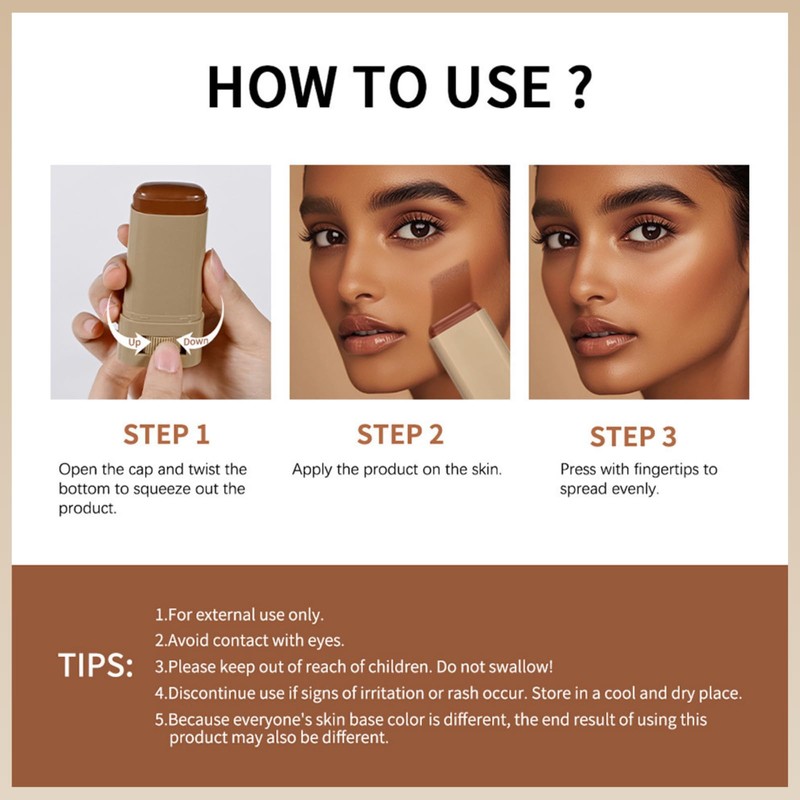 HOW TO USE ?

Up
Down

STEP 1
Open the cap and twist the bottom to squeeze out the product.

STEP 2
Apply the product on the skin.

STEP 3
Press with fingertips to spread evenly.

TIPS:
1.For external use only.
2.Avoid contact with eyes.
3.Please keep out of reach of children. Do not swallow!
4.Discontinue use if signs of irritation or rash occur. Store in a cool and dry place.
5.Because everyone's skin base color is different, the end result of using this product may also be different.