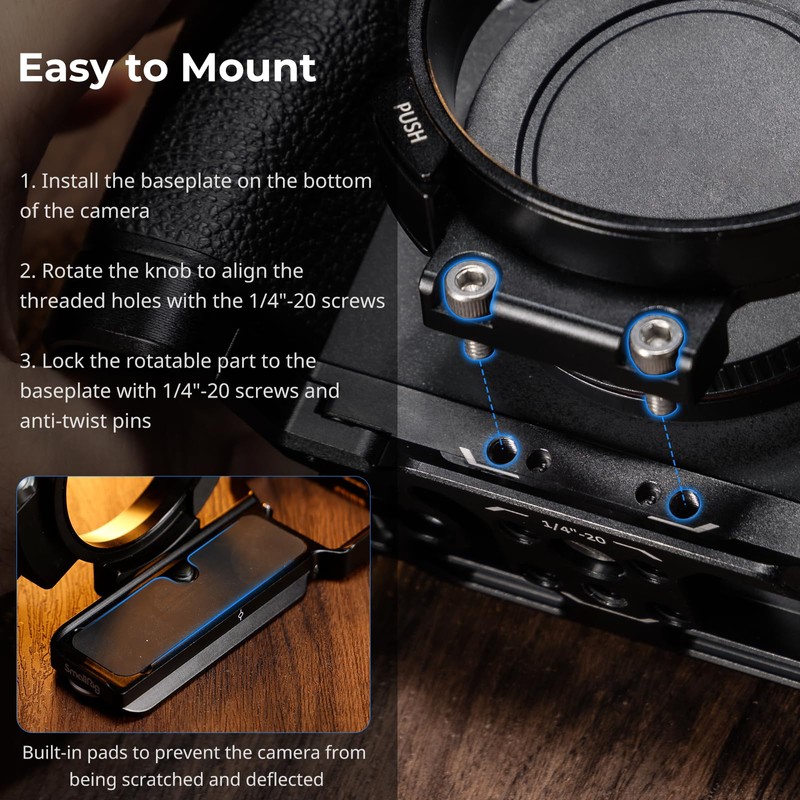 Easy to Mount

PUSH

1. Install the baseplate on the bottom of the camera

2. Rotate the knob to align the threaded holes with the 1/4"-20 screws

3. Lock the rotatable part to the baseplate with 1/4"-20 screws and anti-twist pins

1/4"-20

SmallRig

Built-in pads to prevent the camera from being scratched and deflected