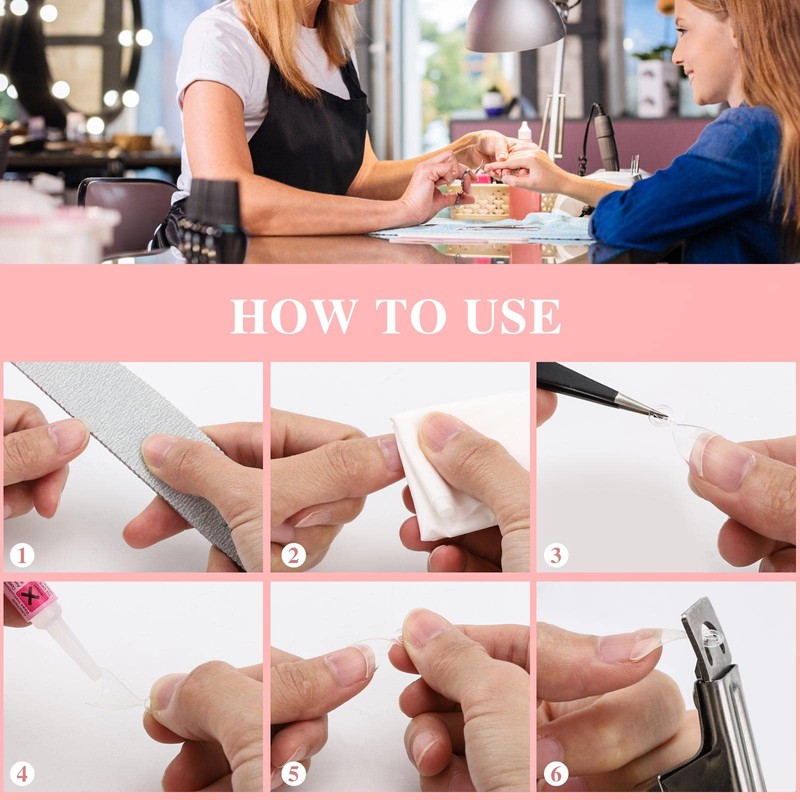 HOW TO USE

1

2

3

4

5

6