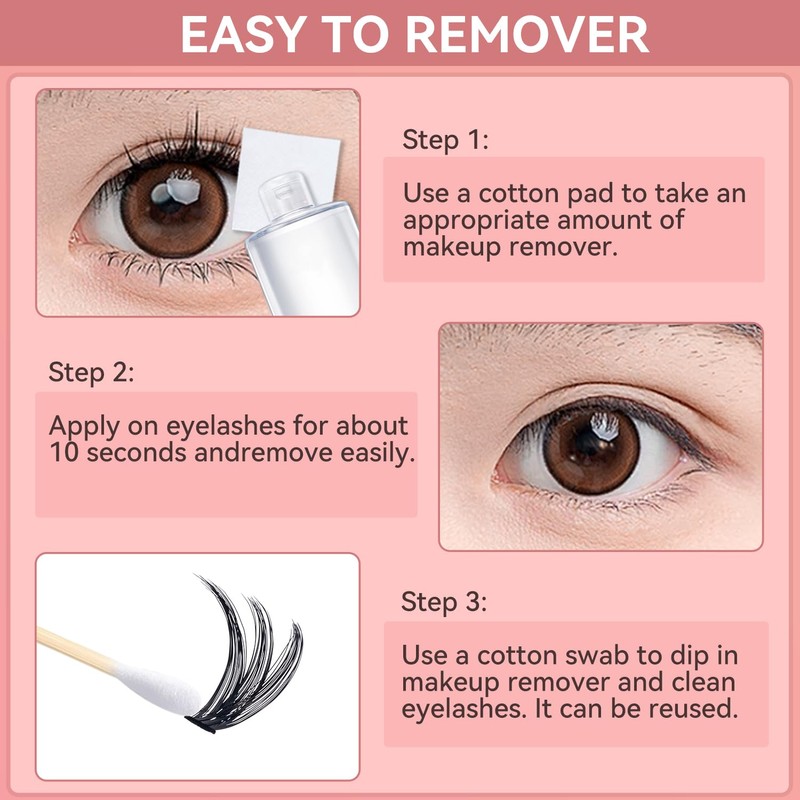 EASY TO REMOVER

Step 1:

Use a cotton pad to take an appropriate amount of makeup remover.

Step 2:

Apply on eyelashes for about 10 seconds andremove easily.

Step 3:

Use a cotton swab to dip in makeup remover and clean eyelashes. It can be reused.