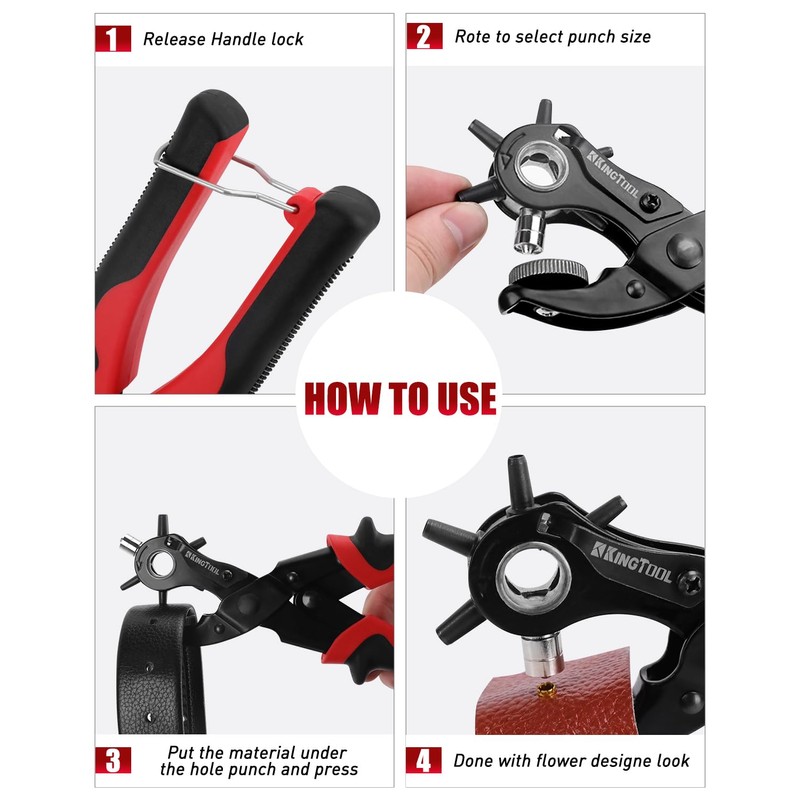 1 Release Handle lock

2 Rote to select punch size

KINGTOOL

HOW TO USE

KINGTOOL

KINGTOOL

3 Put the material under the hole punch and press

4 Done with flower designe look