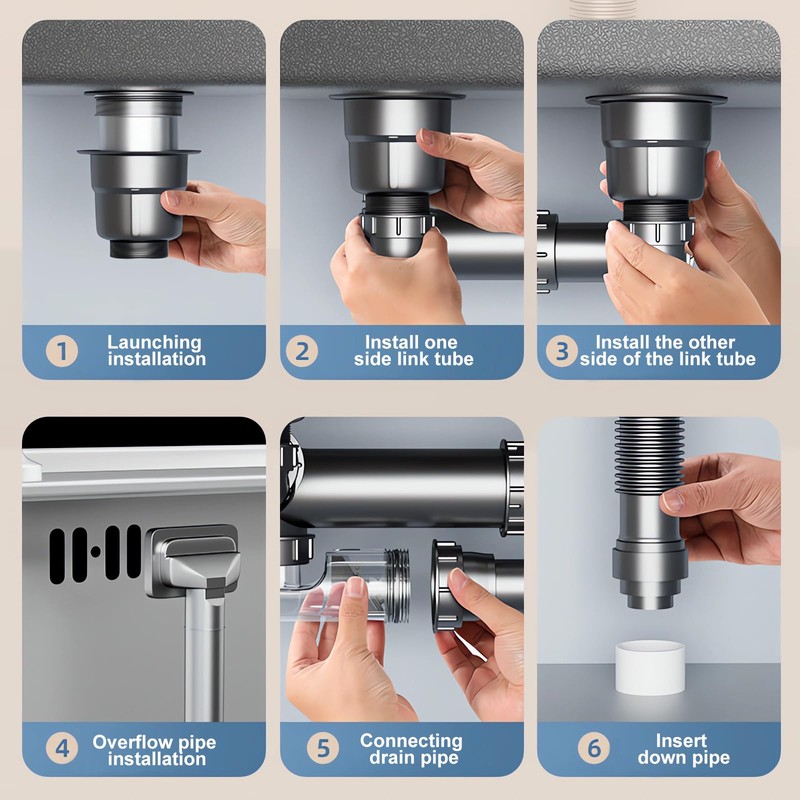 1 Launching installation

2 Install one side link tube

3 Install the other side of the link tube

4 Overflow pipe installation

5 Connecting drain pipe

6 Insert down pipe