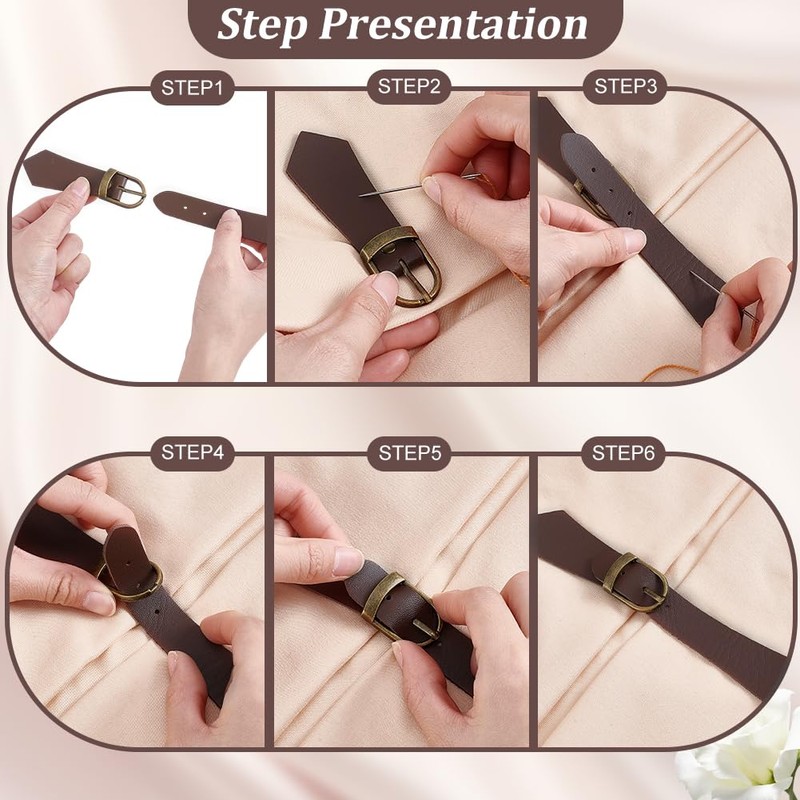 Step Presentation

STEP1

STEP2

STEP3

STEP4

STEP5

STEP6