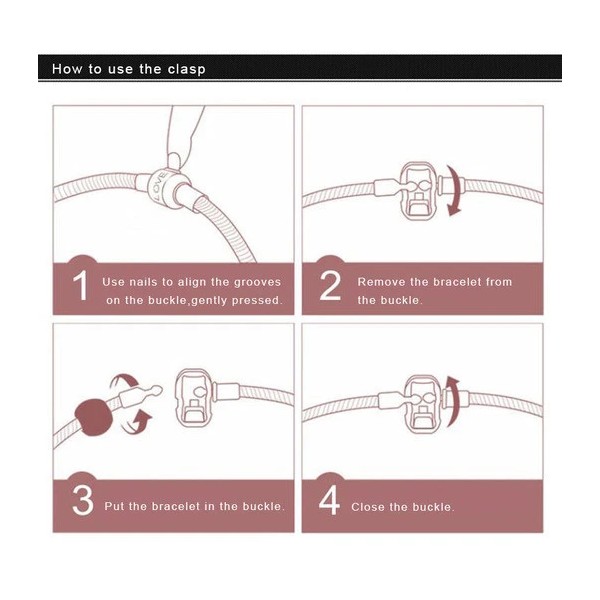 How to use the clasp

LOVE

1 Use nails to align the grooves on the buckle,gently pressed.

2 Remove the bracelet from the buckle.

3 Put the bracelet in the buckle.

4 Close the buckle.