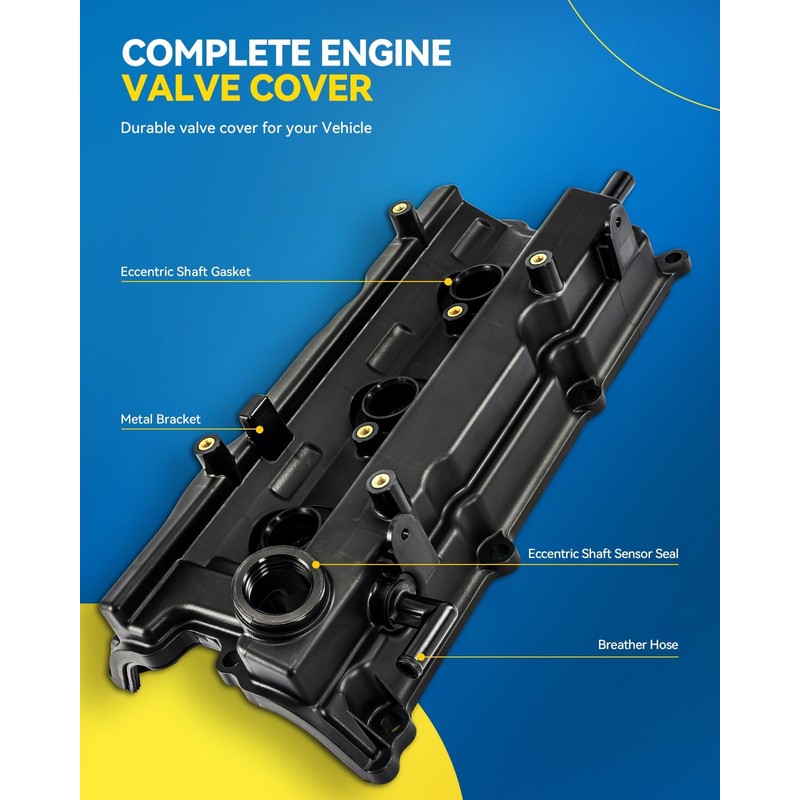 COMPLETE ENGINE
VALVE COVER

Durable valve cover for your Vehicle

Eccentric Shaft Gasket

Metal Bracket

Eccentric Shaft Sensor Seal

Breather Hose