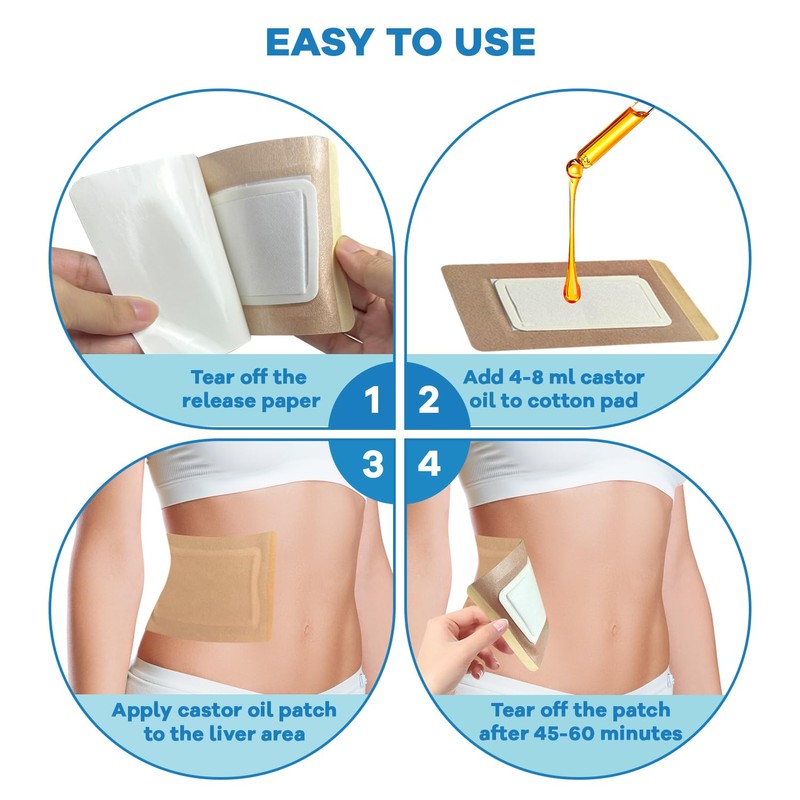 EASY TO USE

Tear off the release paper

1

2

Add 4-8 ml castor oil to cotton pad

3

4

Apply castor oil patch to the liver area

Tear off the patch after 45-60 minutes