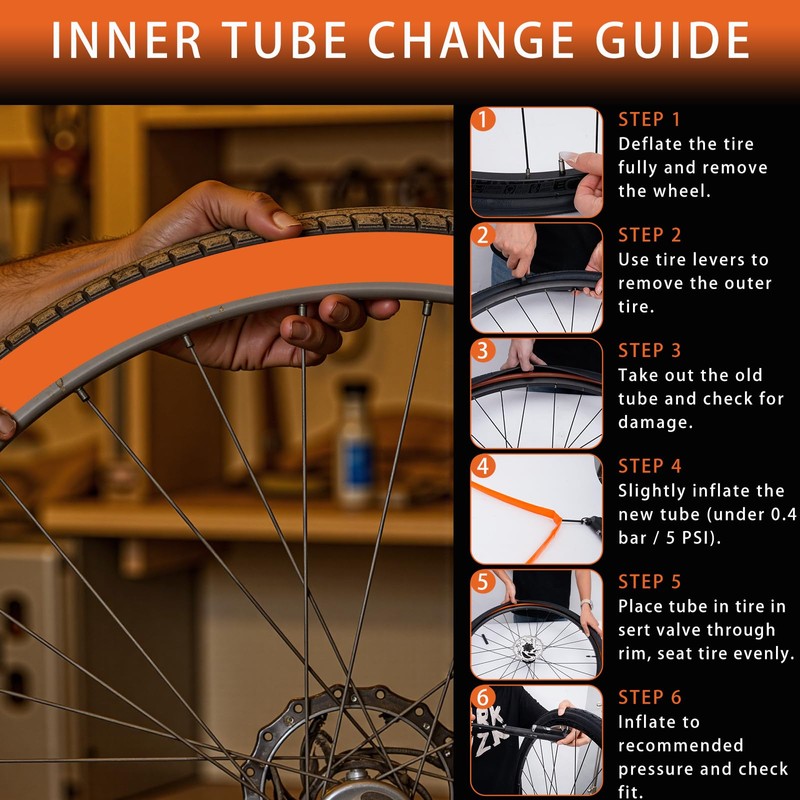 INNER TUBE CHANGE GUIDE

1

STEP 1
Deflate the tire fully and remove the wheel.

2

STEP 2
Use tire levers to remove the outer tire.

3

STEP 3
Take out the old tube and check for damage.

4

STEP 4
Slightly inflate the new tube (under 0.4 bar / 5 PSI).

5

STEP 5
Place tube in tire in sert valve through rim, seat tire evenly.

6

STEP 6
Inflate to recommended pressure and check fit.