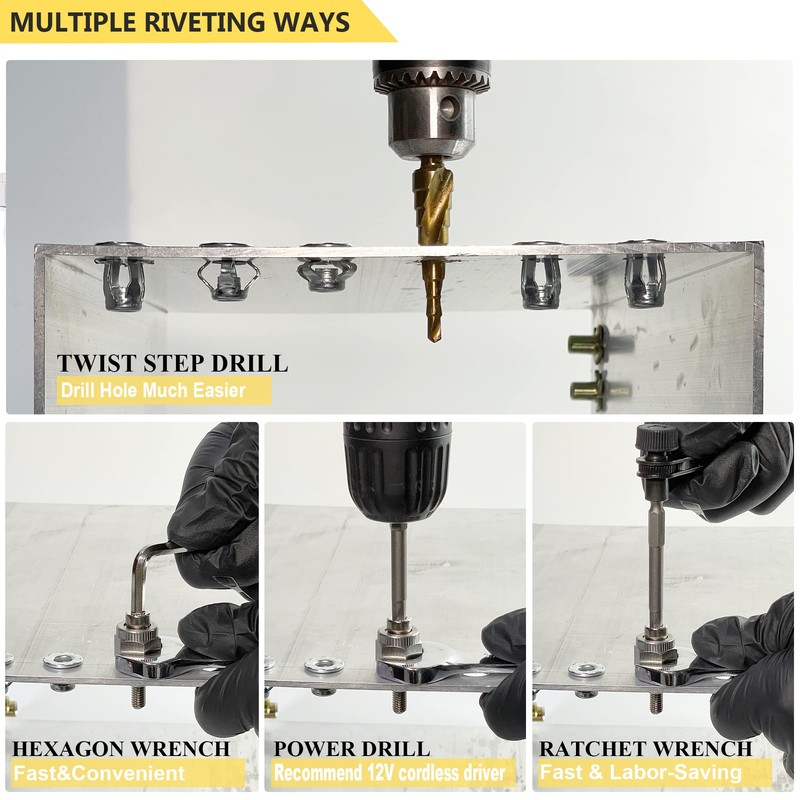 MULTIPLE RIVETING WAYS

TWIST STEP DRILL
Drill Hole Much Easier

HEXAGON WRENCH
Fast&Convenient

POWER DRILL
Recommend 12V cordless driver

RATCHET WRENCH
Fast & Labor-Saving