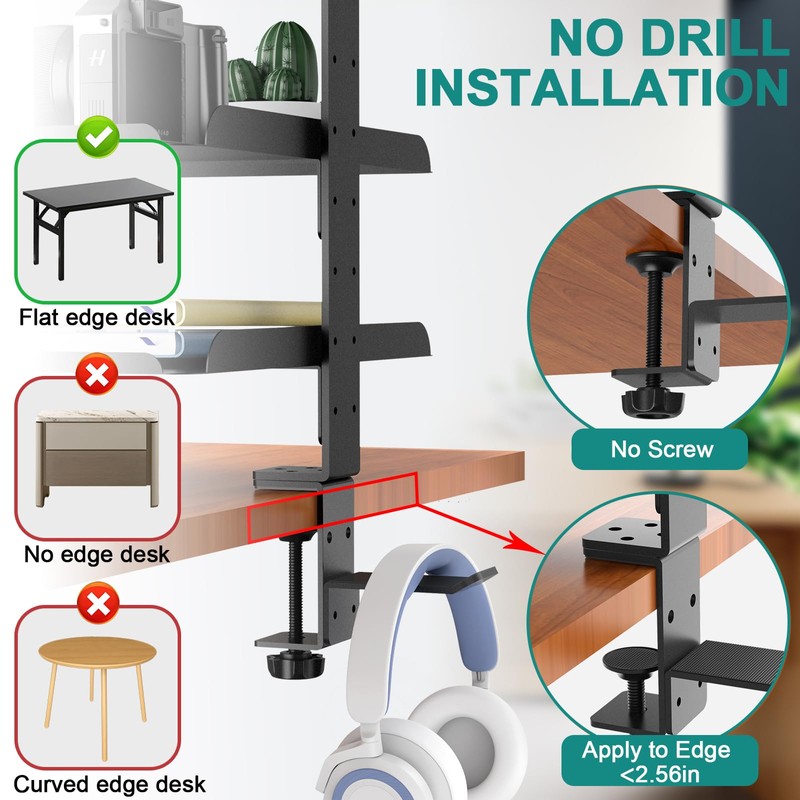 NO DRILL INSTALLATION

Flat edge desk

No edge desk

Curved edge desk

No Screw

Apply to Edge <2.56in