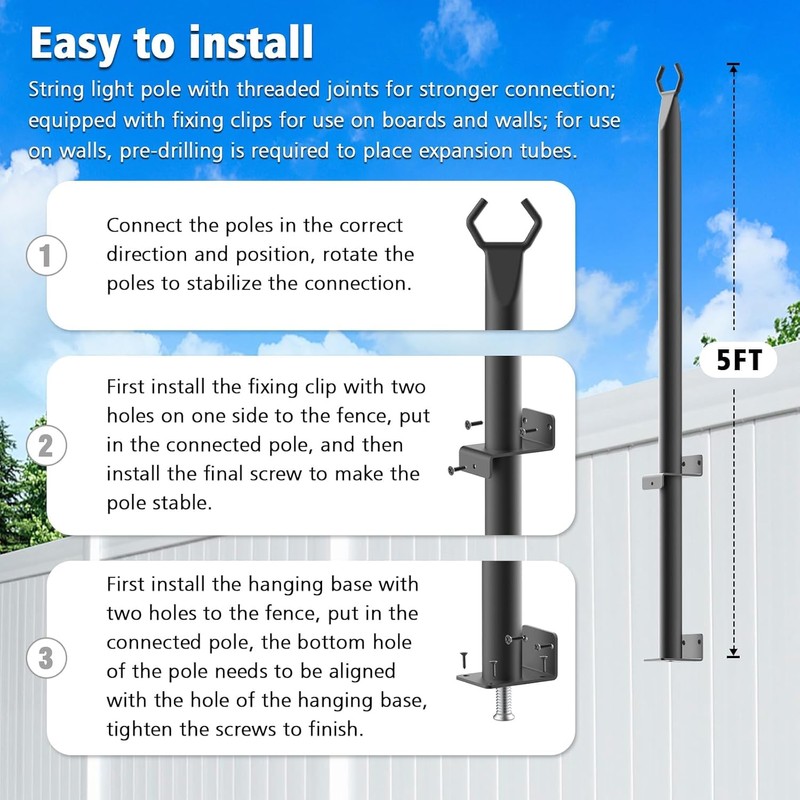 Easy to install

String light pole with threaded joints for stronger connection; equipped with fixing clips for use on boards and walls; for use on walls, pre-drilling is required to place expansion tubes.

1

Connect the poles in the correct direction and position, rotate the poles to stabilize the connection.

2

First install the fixing clip with two holes on one side to the fence, put in the connected pole, and then install the final screw to make the pole stable.

3

First install the hanging base with two holes to the fence, put in the connected pole, the bottom hole of the pole needs to be aligned with the hole of the hanging base, tighten the screws to finish.

5FT