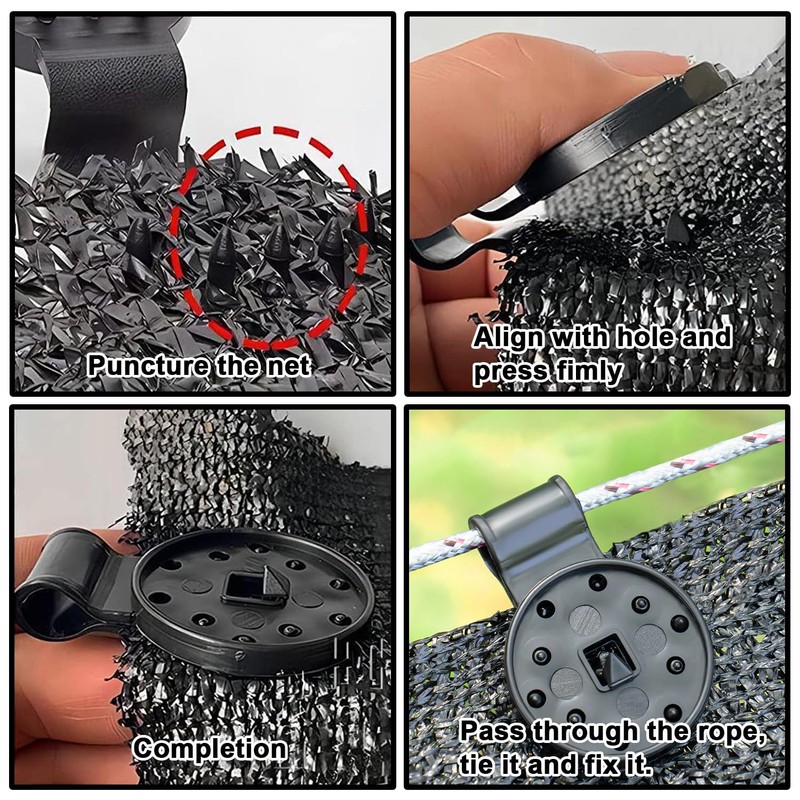 Puncture the net

Align with hole and press fimly

Completion

Pass through the rope, tie it and fix it.