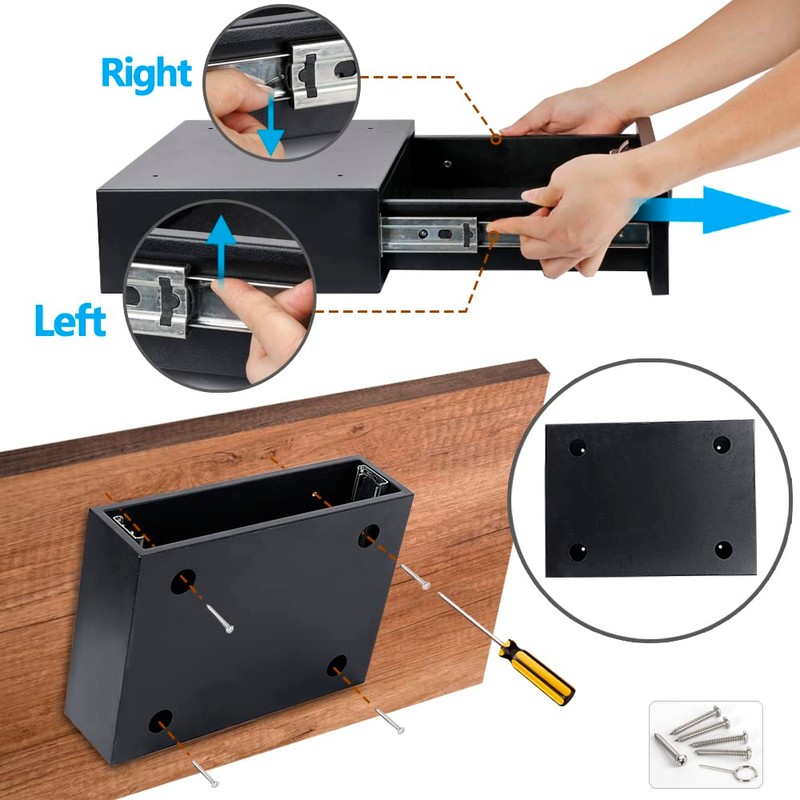 Right

Left