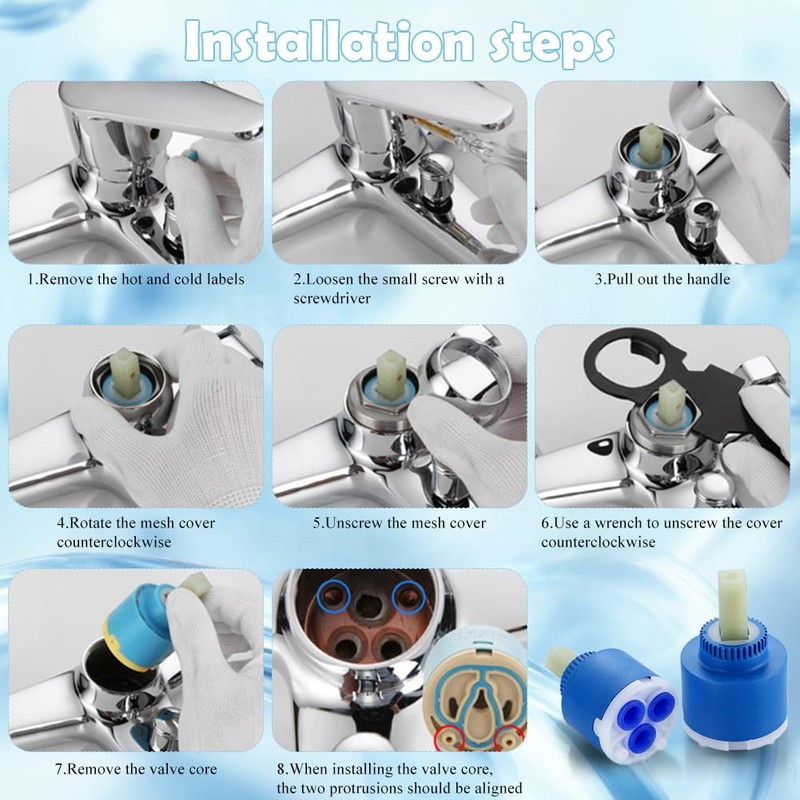 Installation steps

1.Remove the hot and cold labels

2.Loosen the small screw with a screwdriver

3.Pull out the handle

4.Rotate the mesh cover counterclockwise

5.Unscrew the mesh cover

6.Use a wrench to unscrew the cover counterclockwise

7.Remove the valve core

8.When installing the valve core, the two protrusions should be aligned