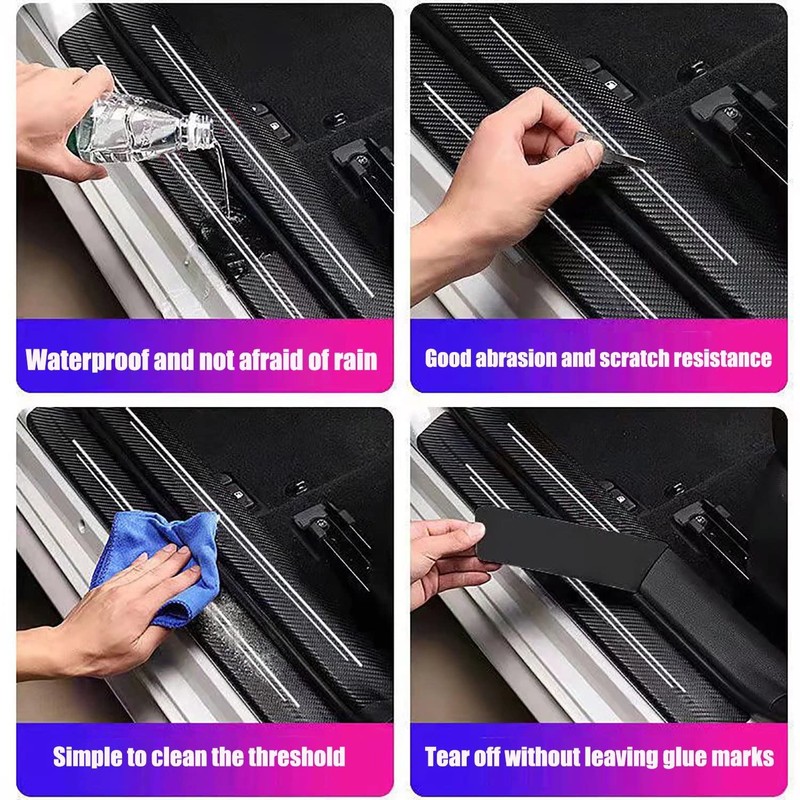 Waterproof and not afraid of rain

Good abrasion and scratch resistance

Simple to clean the threshold

Tear off without leaving glue marks