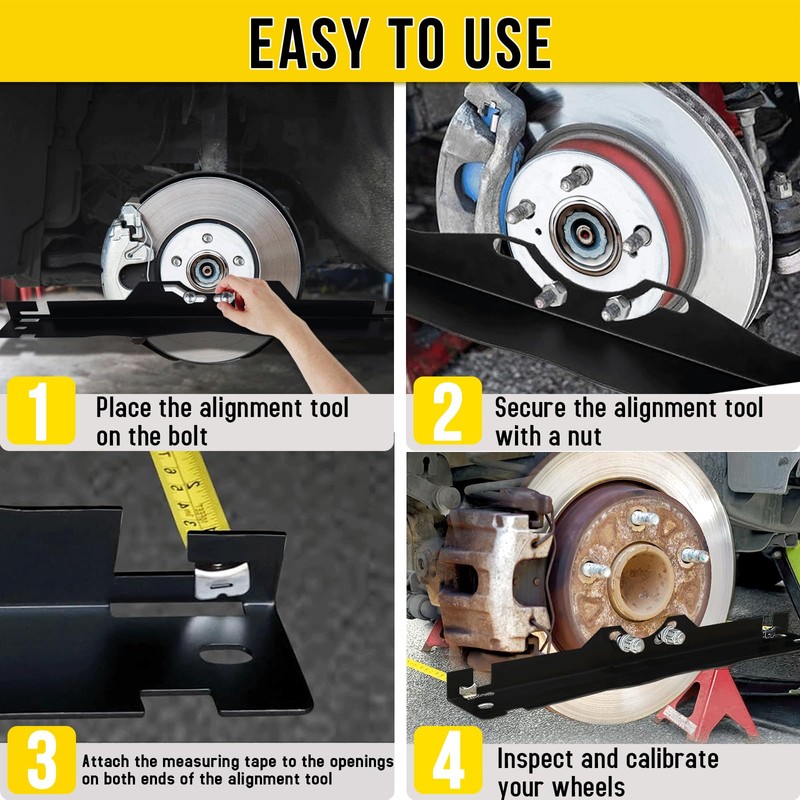 EASY TO USE

1
Place the alignment tool on the bolt

2
Secure the alignment tool with a nut

3
Attach the measuring tape to the openings on both ends of the alignment tool

4
Inspect and calibrate your wheels