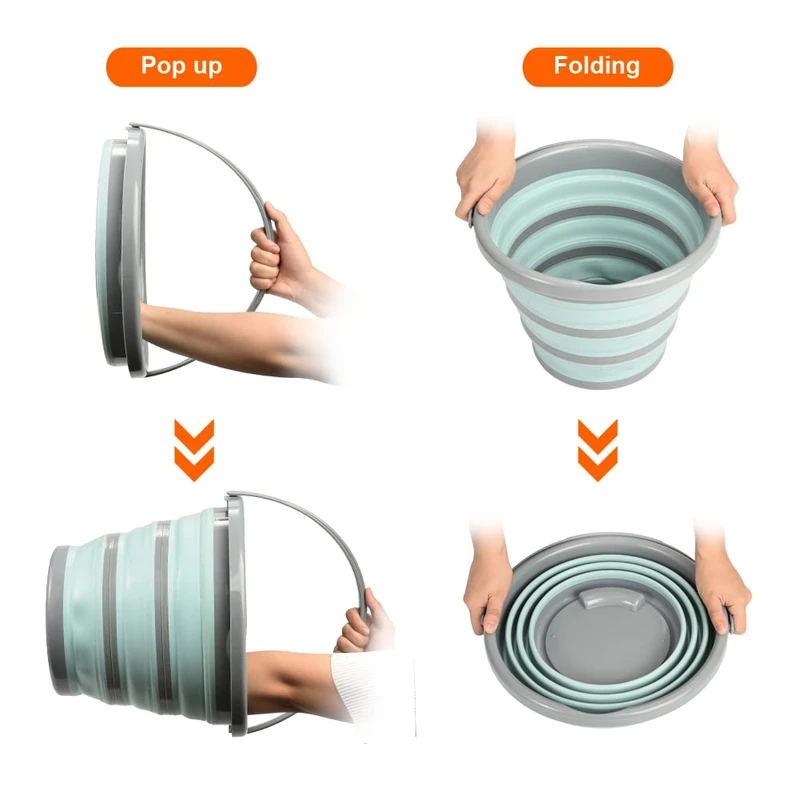 Pop up

Folding