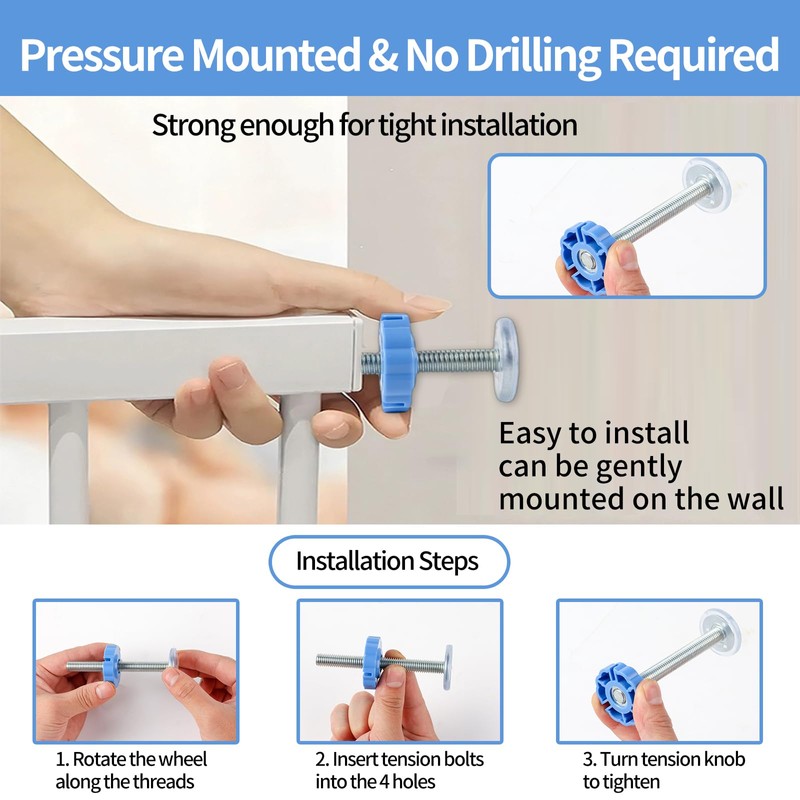 Pressure Mounted & No Drilling Required

Strong enough for tight installation

Easy to install can be gently mounted on the wall

Installation Steps

1. Rotate the wheel along the threads

2. Insert tension bolts into the 4 holes

3. Turn tension knob to tighten