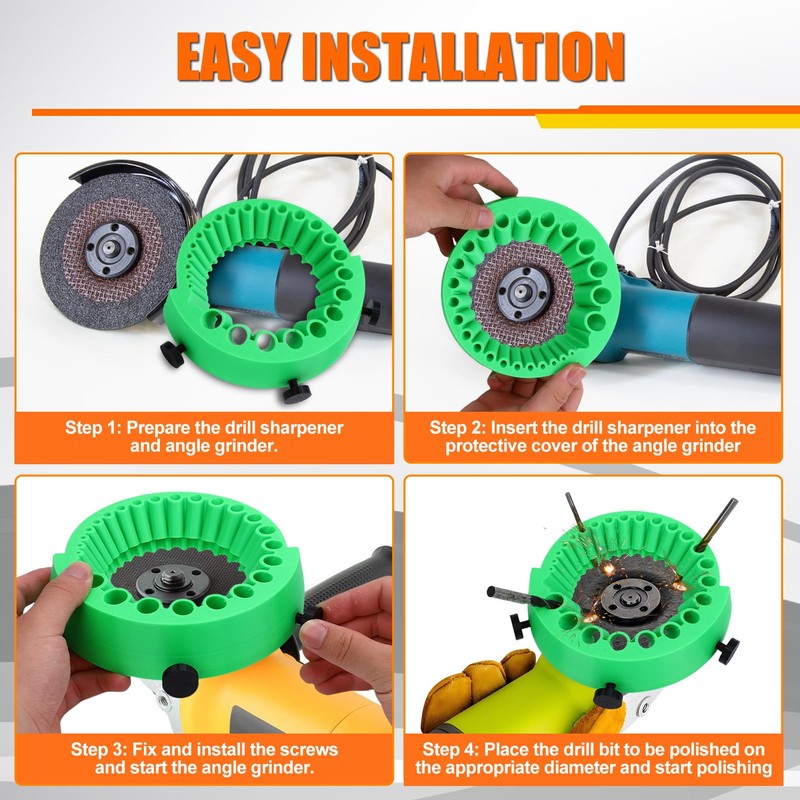 EASY INSTALLATION

Step 1: Prepare the drill sharpener and angle grinder.

Step 2: Insert the drill sharpener into the protective cover of the angle grinder

Step 3: Fix and install the screws and start the angle grinder.

Step 4: Place the drill bit to be polished on the appropriate diameter and start polishing