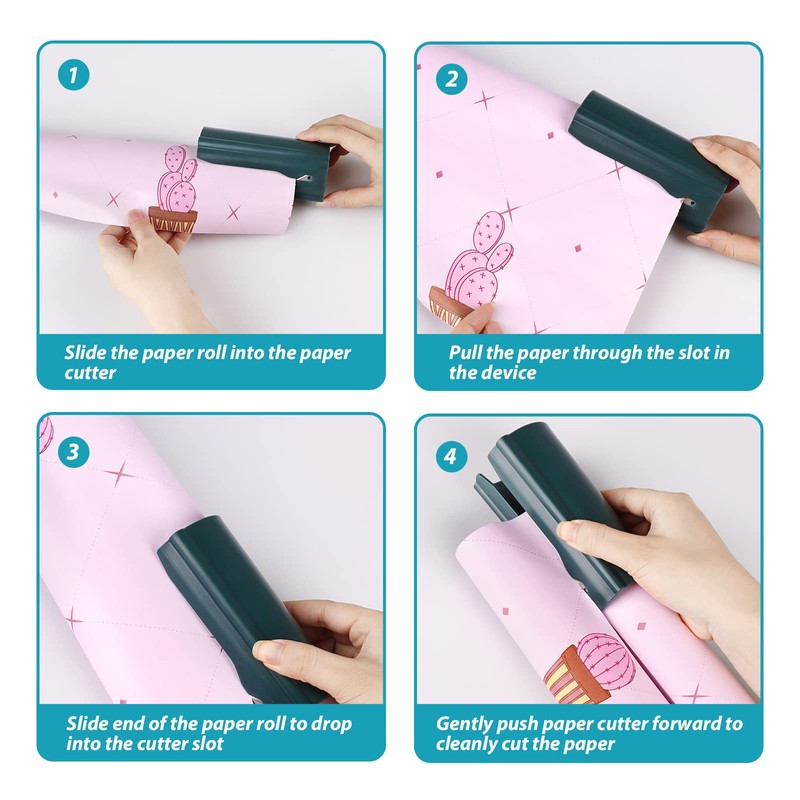 1

Slide the paper roll into the paper cutter

2

Pull the paper through the slot in the device

3

Slide end of the paper roll to drop into the cutter slot

4

Gently push paper cutter forward to cleanly cut the paper