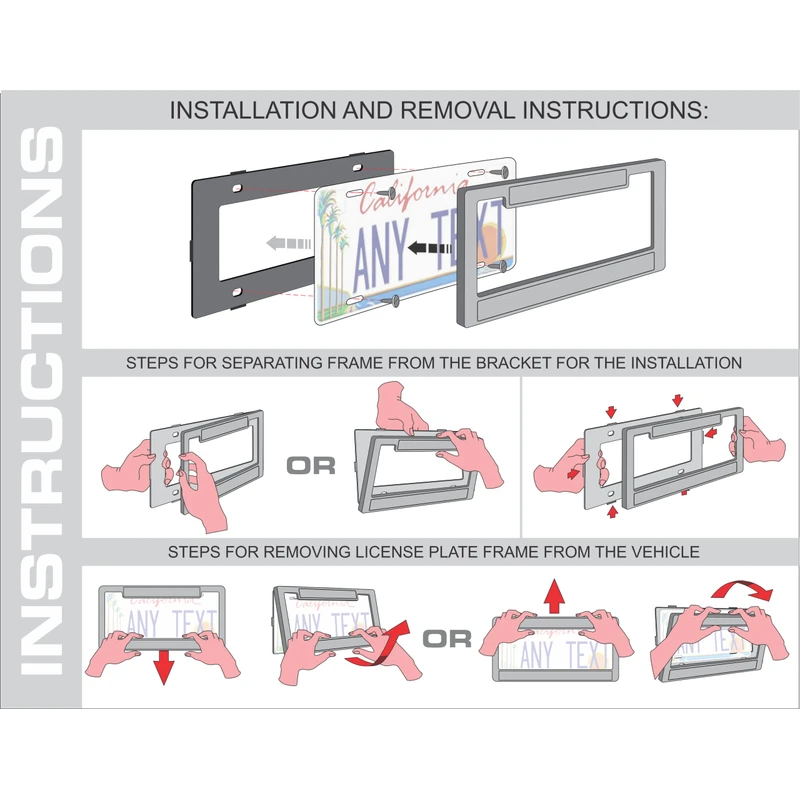 INSTRUCTIONS

INSTALLATION AND REMOVAL INSTRUCTIONS:

California

ANY TEXT

STEPS FOR SEPARATING FRAME FROM THE BRACKET FOR THE INSTALLATION

OR

STEPS FOR REMOVING LICENSE PLATE FRAME FROM THE VEHICLE

California

ANY TEXT

California

ANY TEXT

OR

ANY TEXT

ANY TEXT