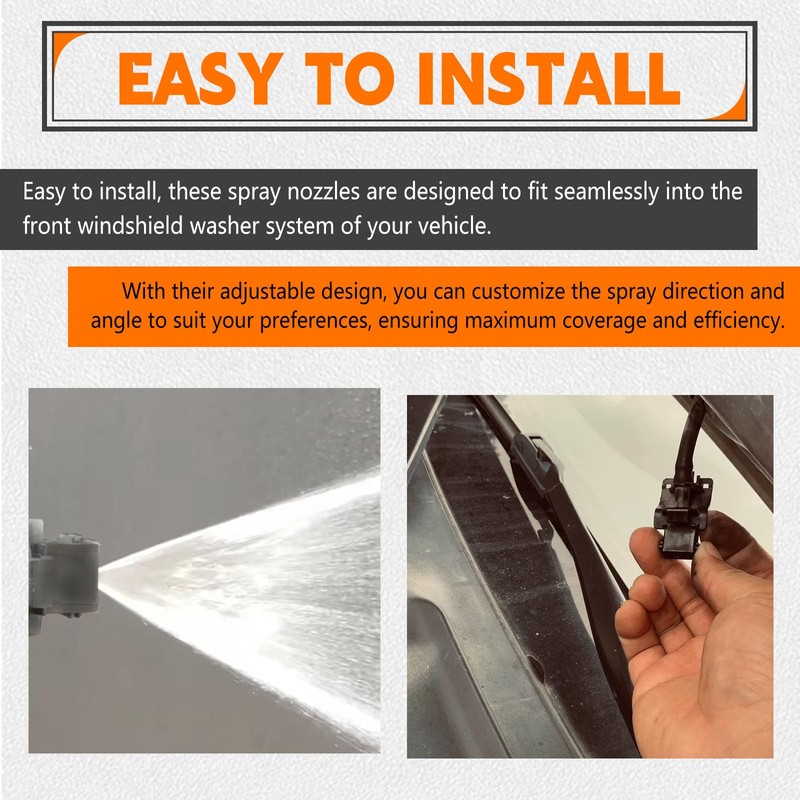 EASY TO INSTALL

Easy to install, these spray nozzles are designed to fit seamlessly into the front windshield washer system of your vehicle.

With their adjustable design, you can customize the spray direction and angle to suit your preferences, ensuring maximum coverage and efficiency.