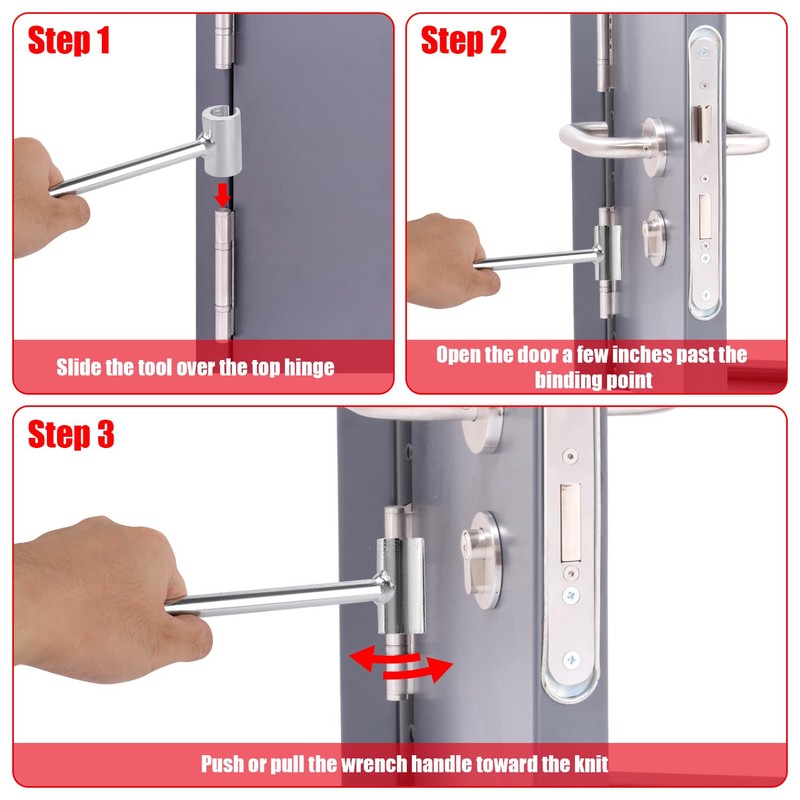 Step 1

Slide the tool over the top hinge

Step 2

Open the door a few inches past the binding point

Step 3

Push or pull the wrench handle toward the knit