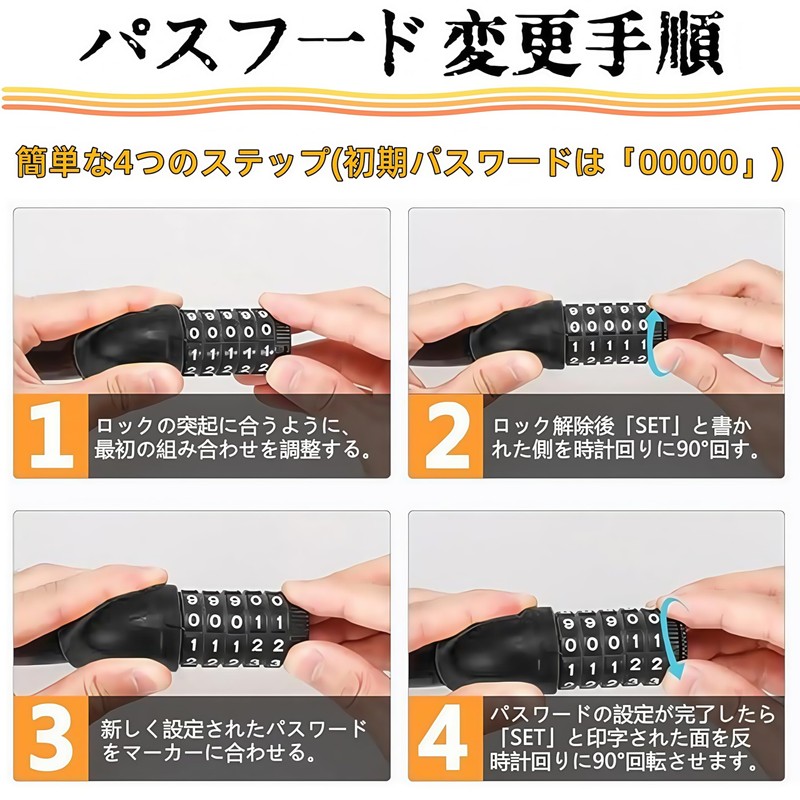 パスフード 変更手順

簡単な4つのステップ(初期パスワードは「00000」)

9 9 9 9 9
0 0 0 0 0
1 1 1 1 1
2 2 2 2 2

1 ロックの突起に合うように、最初の組み合わせを調整する。

9 9 9 9 9
0 0 0 0 0
1 1 1 1 1
2 2 2 2 2

2 ロック解除後「SET」と書かれた側を時計回りに90°回す。

9 9 9 0 0
0 0 0 1 1
1 1 1 2 2
2 2 2 3 3

3 新しく設定されたパスワードをマーカーに合わせる。

9 9 9 0 0
0 0 0 1 1
1 1 1 2 2
2 2 2 3 3

4 パスワードの設定が完了したら「SET」と印字された面を反時計回りに90°回転させます。