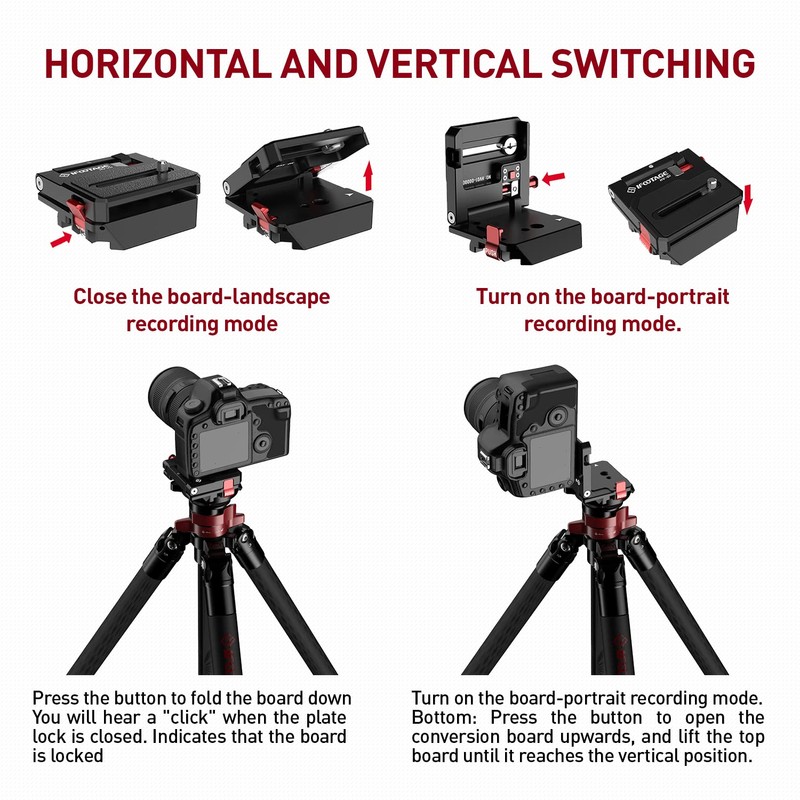 HORIZONTAL AND VERTICAL SWITCHING

IFOOTAGE

IFOOTAGE

Close the board-landscape recording mode

Turn on the board-portrait recording mode.

Press the button to fold the board down You will hear a "click" when the plate lock is closed. Indicates that the board is locked

Turn on the board-portrait recording mode. Bottom: Press the button to open the conversion board upwards, and lift the top board until it reaches the vertical position.