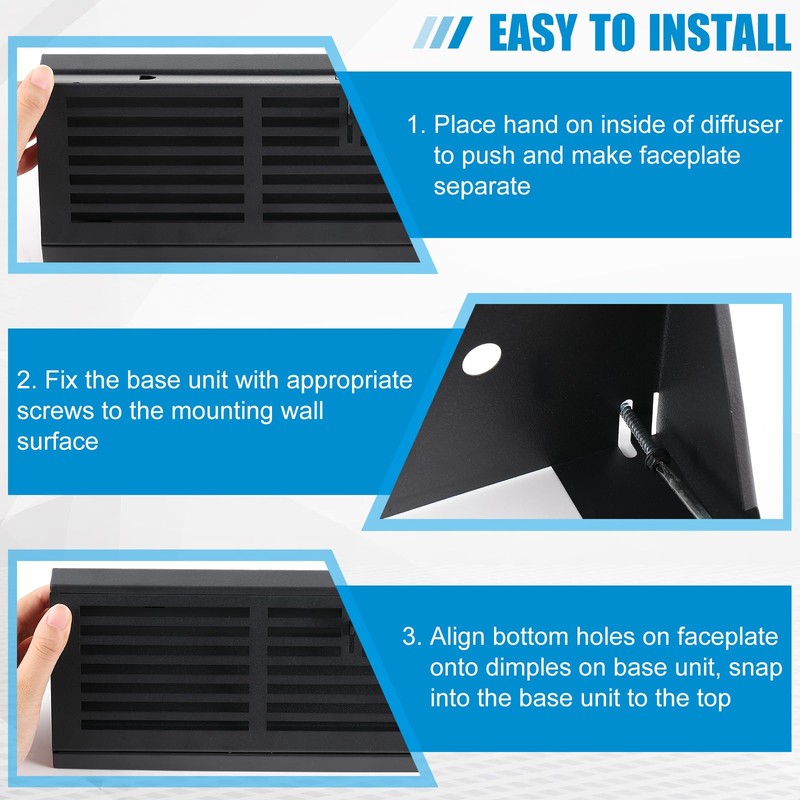 EASY TO INSTALL

1. Place hand on inside of diffuser to push and make faceplate separate

2. Fix the base unit with appropriate screws to the mounting wall surface

3. Align bottom holes on faceplate onto dimples on base unit, snap into the base unit to the top