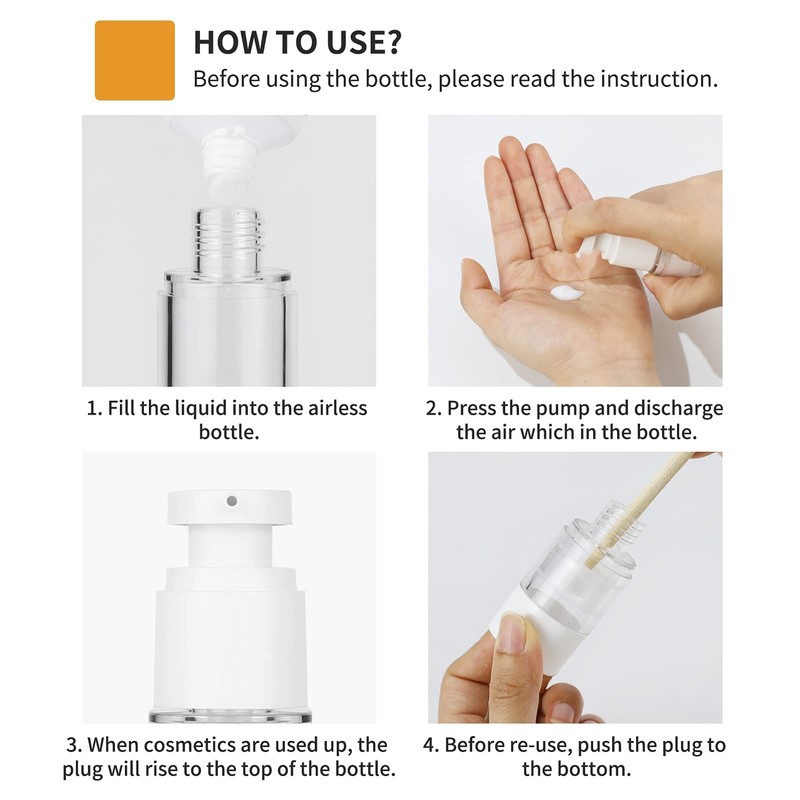 HOW TO USE?
Before using the bottle, please read the instruction.

1. Fill the liquid into the airless bottle.

2. Press the pump and discharge the air which in the bottle.

3. When cosmetics are used up, the plug will rise to the top of the bottle.

4. Before re-use, push the plug to the bottom.